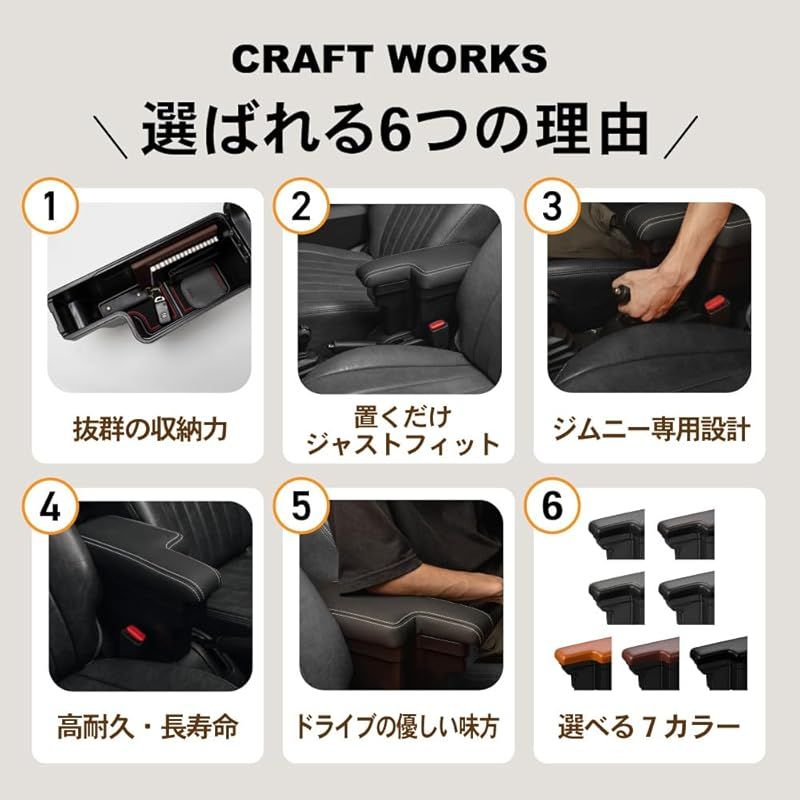 CRAFT WORKS

＼ 選ばれる6つの理由 ／

1
抜群の収納力

2
置くだけ
ジャストフィット

3
ジムニー専用設計

4
高耐久・長寿命

5
ドライブの優しい味方

6
選べる 7 カラー