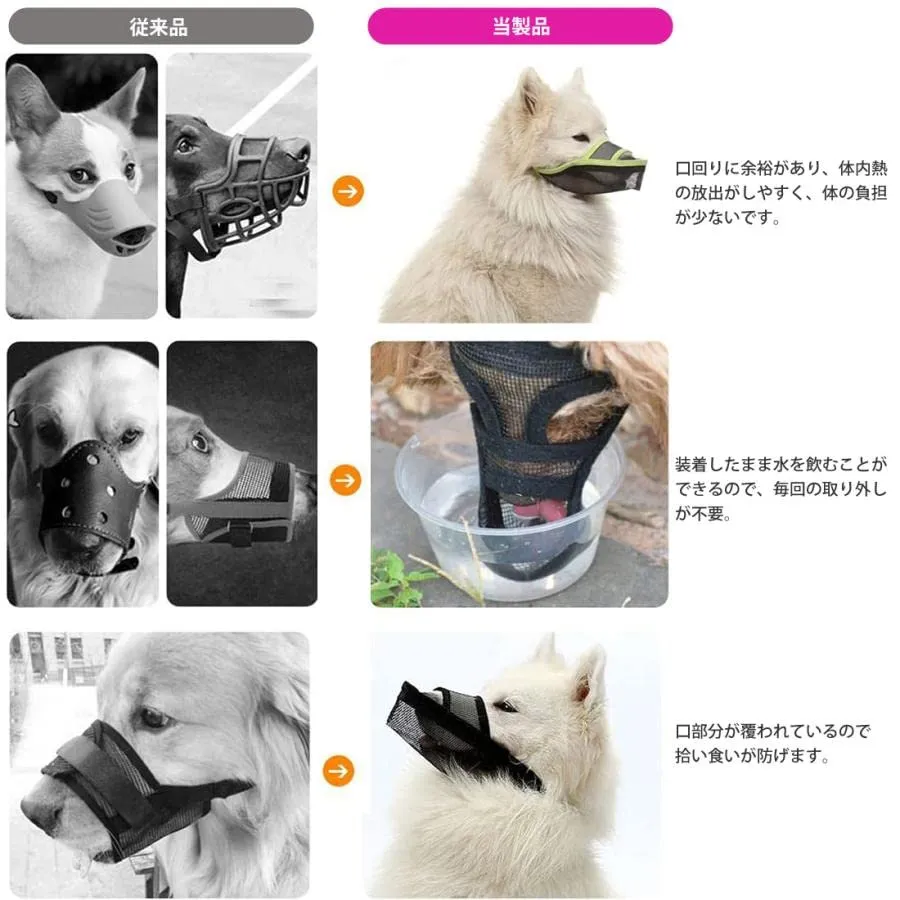 従来品

当製品

口回りに余裕があり、体内熱の放出がしやすく、体の負担が少ないです。

装着したまま水を飲むことができるので、毎回の取り外しが不要。

口部分が覆われているので拾い食いが防げます。