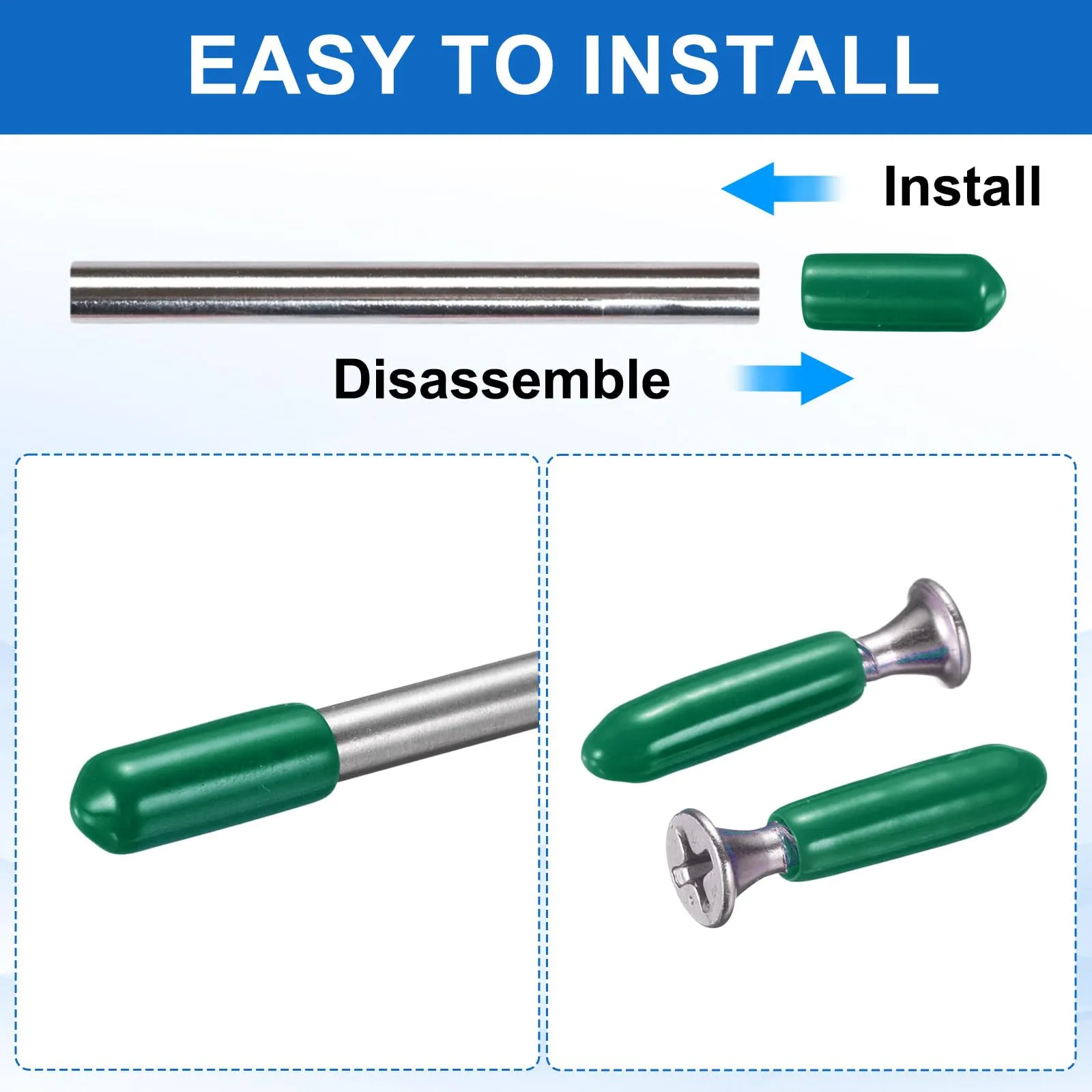 EASY TO INSTALL

Install

Disassemble