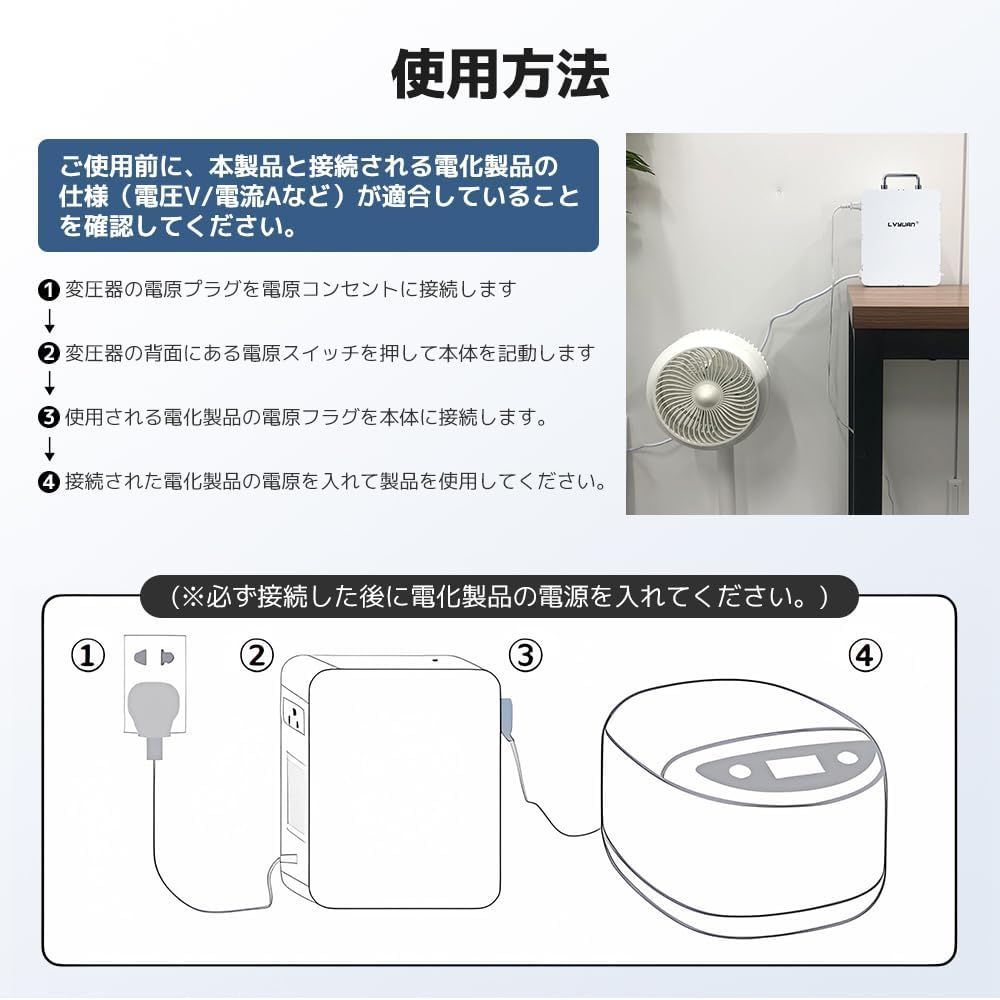 使用方法

ご使用前に、本製品と接続される電化製品の仕様（電圧V/電流Aなど）が適合していることを確認してください。

❶ 変圧器の電原プラグを電原コンセントに接続します
↓
❷ 変圧器の背面にある電原スイッチを押して本体を記動します
↓
❸ 使用される電化製品の電原フラグを本体に接続します。
↓
❹ 接続された電化製品の電原を入れて製品を使用してください。

LVYUAN

（※必ず接続した後に電化製品の電源を入れてください。）

①

②

③

④