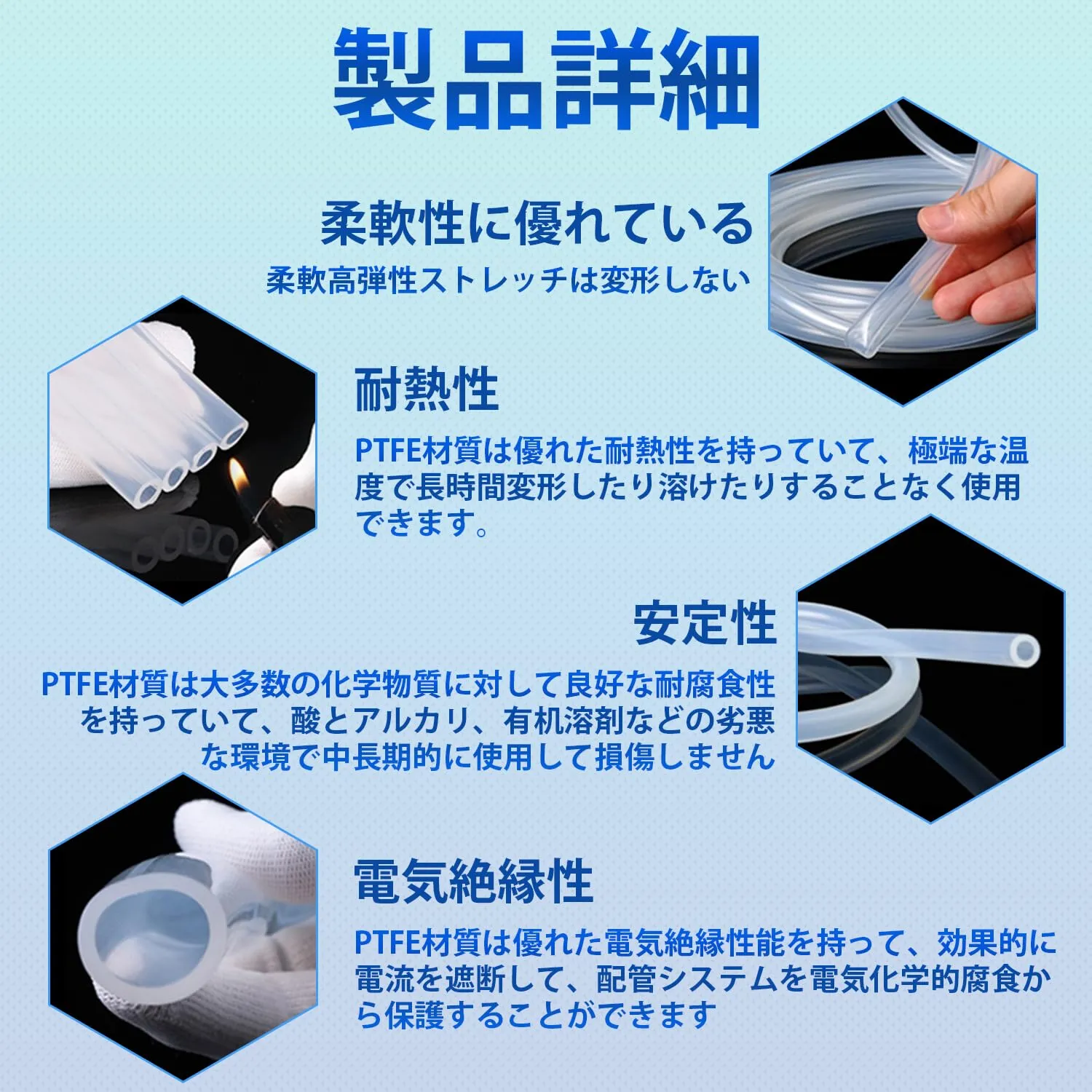 製品詳細

柔軟性に優れている

柔軟高弾性ストレッチは変形しない

耐熱性

PTFE材質は優れた耐熱性を持っていて、極端な温度で長時間変形したり溶けたりすることなく使用できます。

安定性

PTFE材質は大多数の化学物質に対して良好な耐腐食性を持っていて、酸とアルカリ、有机溶剤などの劣悪な環境で中長期的に使用して損傷しません

電気絶縁性

PTFE材質は優れた電気絶縁性能を持って、効果的に電流を遮断して、配管システムを電気化学的腐食から保護することができます