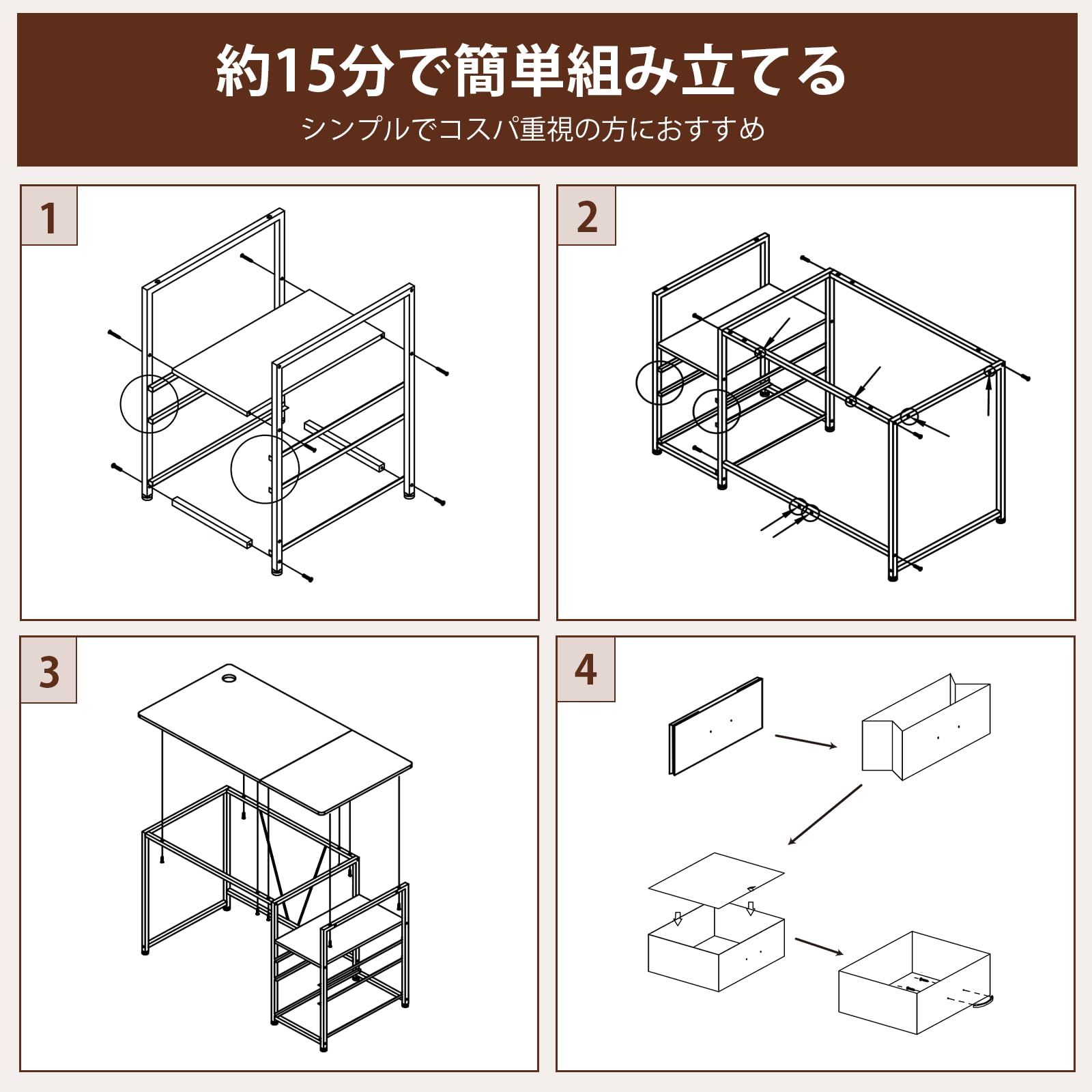 約15分で簡単組み立てる

シンプルでコスパ重視の方におすすめ

1

2

3

4