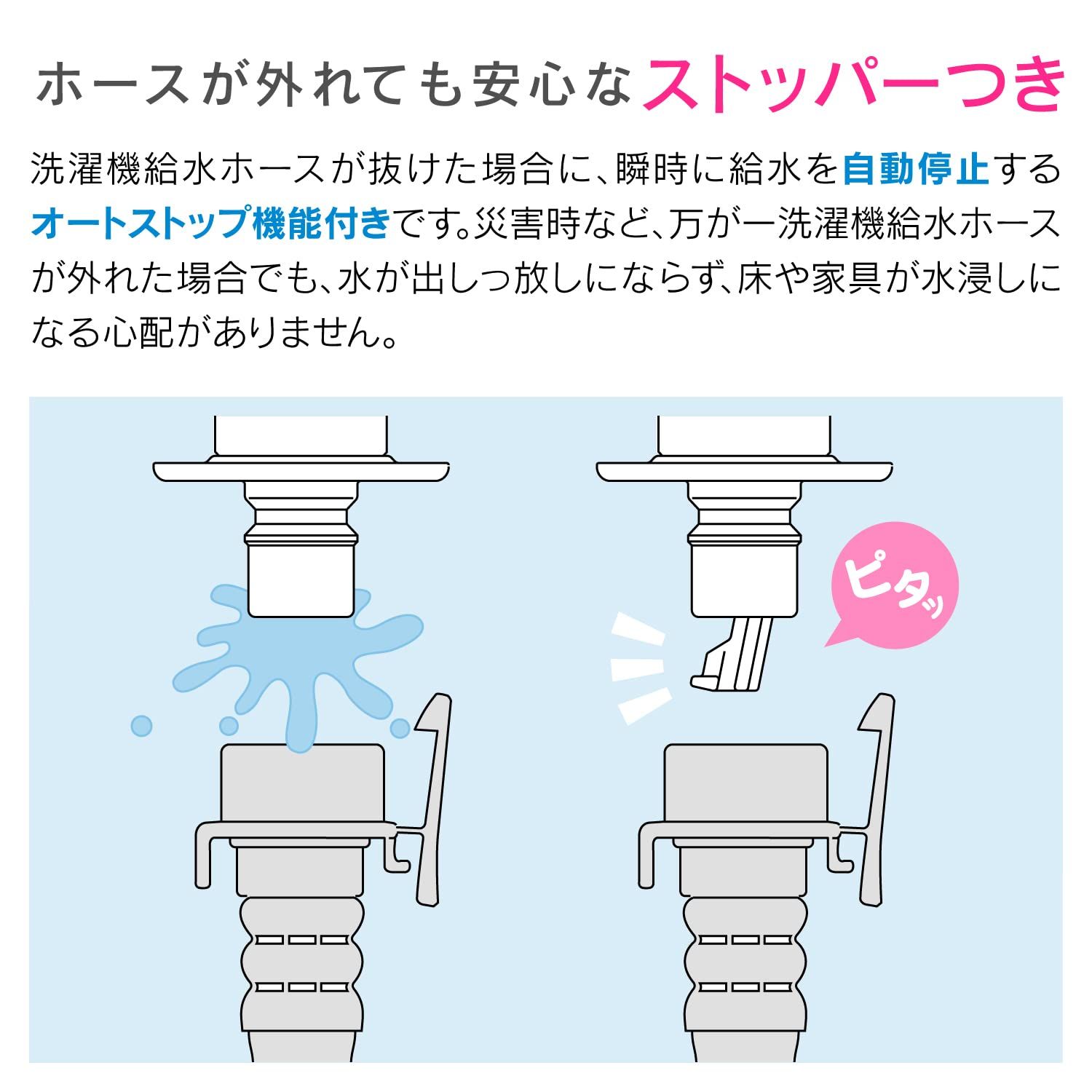 ホースが外れても安心なストッパーつき

洗濯機給水ホースが抜けた場合に、瞬時に給水を自動停止するオートストップ機能付きです。災害時など、万が一洗濯機給水ホースが外れた場合でも、水が出しっ放しにならず、床や家具が水浸しになる心配がありません。

ピタッ