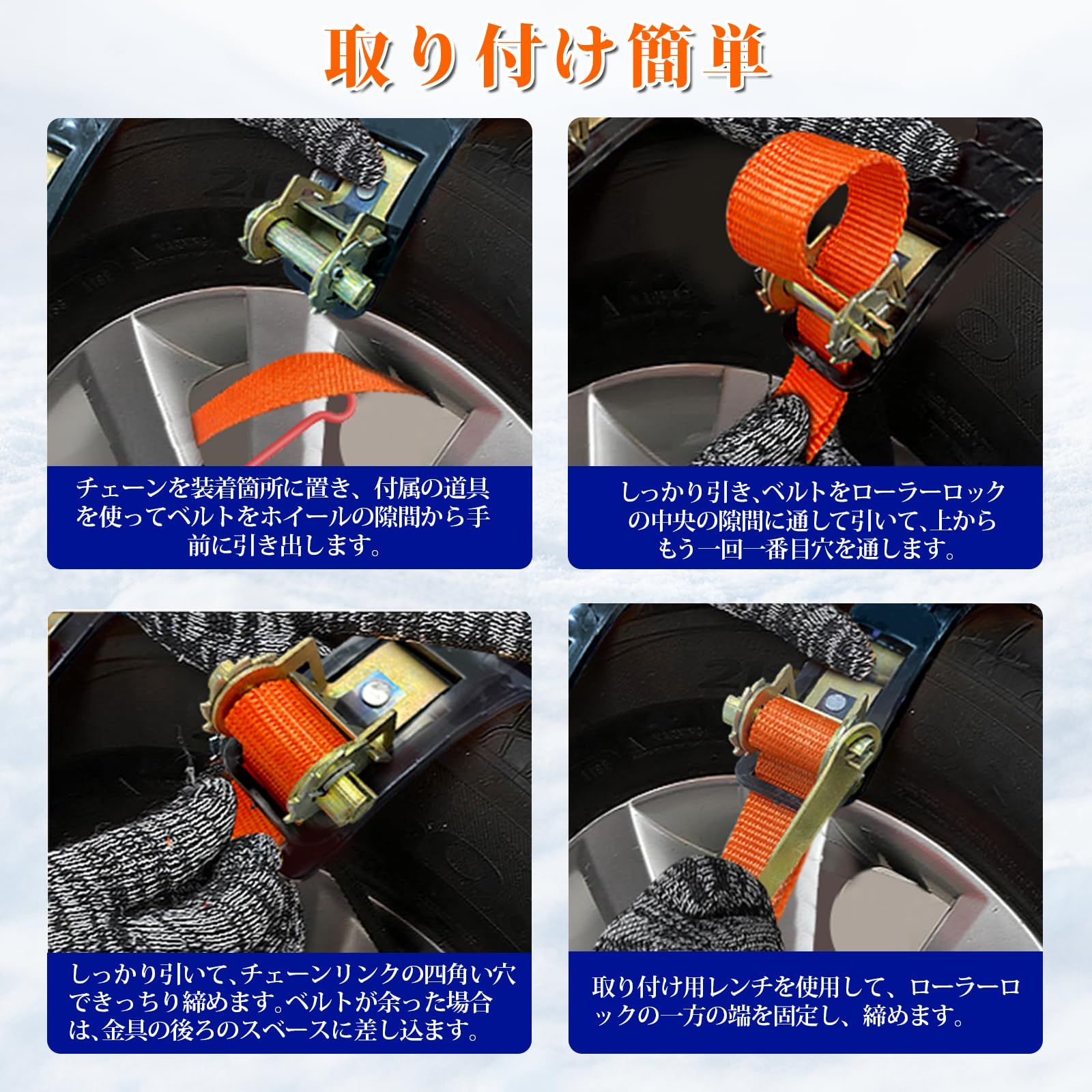 取り付け簡単

チェーンを装着箇所に置き、付属の道具を使ってベルトをホイールの隙間から手前に引き出します。

しっかり引き､ベルトをローラーロックの中央の隙間に通して引いて､上からもう一回一番目穴を通します。

しっかり引いて､チェーンリンクの四角い穴できっちり締めます｡ベルトが余った場合は､金具の後ろのスペースに差し込ます。

取り付け用レンチを使用して、ローラーロックの一方の端を固定し、締めます。