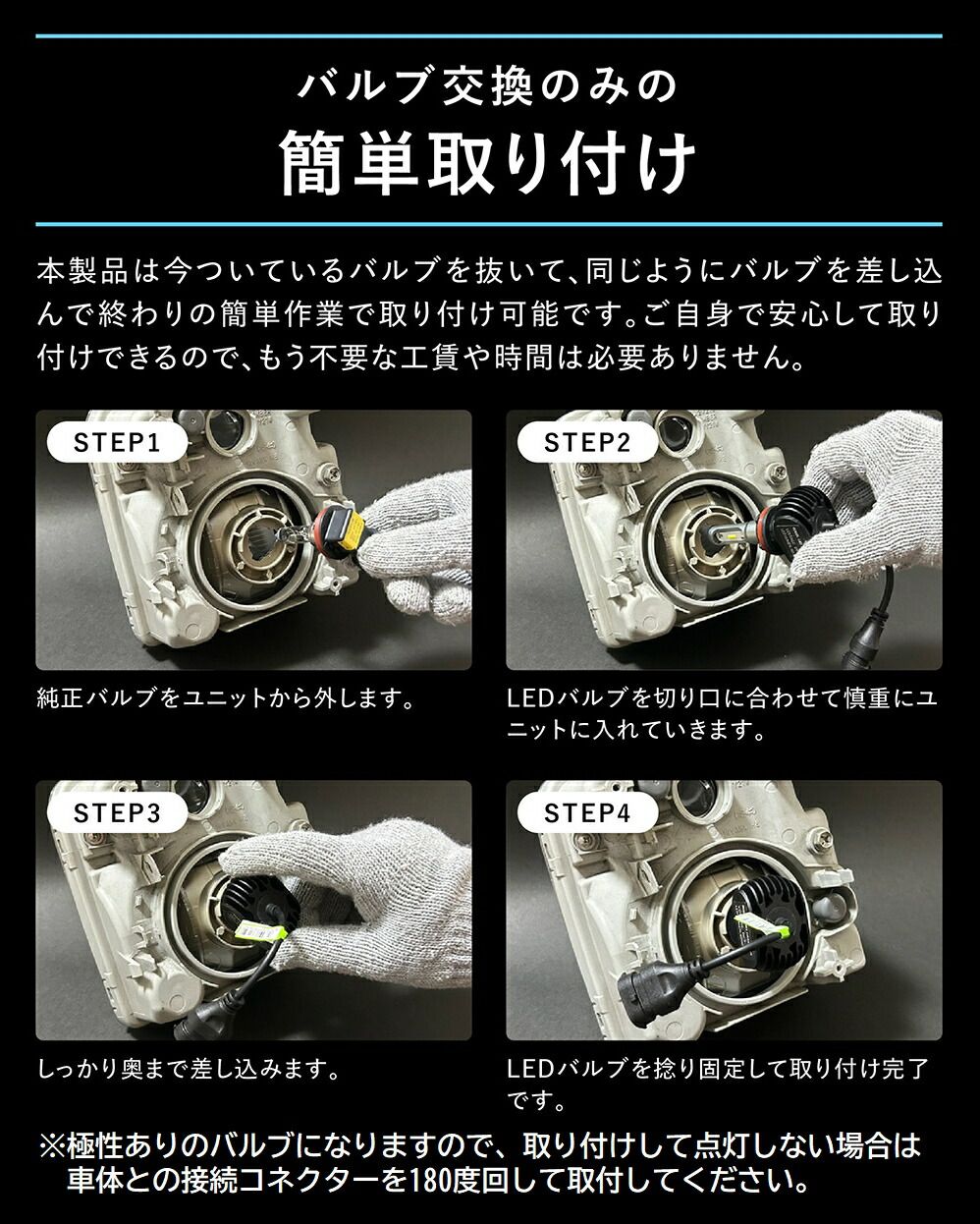 バルブ交換のみの
簡単取り付け

本製品は今ついているバルブを抜いて、同じようにバルブを差し込んで終わりの簡単作業で取り付け可能です。ご自身で安心して取り付けできるので、もう不要な工賃や時間は必要ありません。

STEP1

純正バルブをユニットから外します。

STEP2

LEDバルブを切り口に合わせて慎重にユニットに入れていきます。

STEP3

しっかり奥まで差し込みます。

STEP4

LEDバルブを捻り固定して取り付け完了です。

※極性ありのバルブになりますので、取り付けして点灯しない場合は車体との接続コネクターを180度回して取付してください。