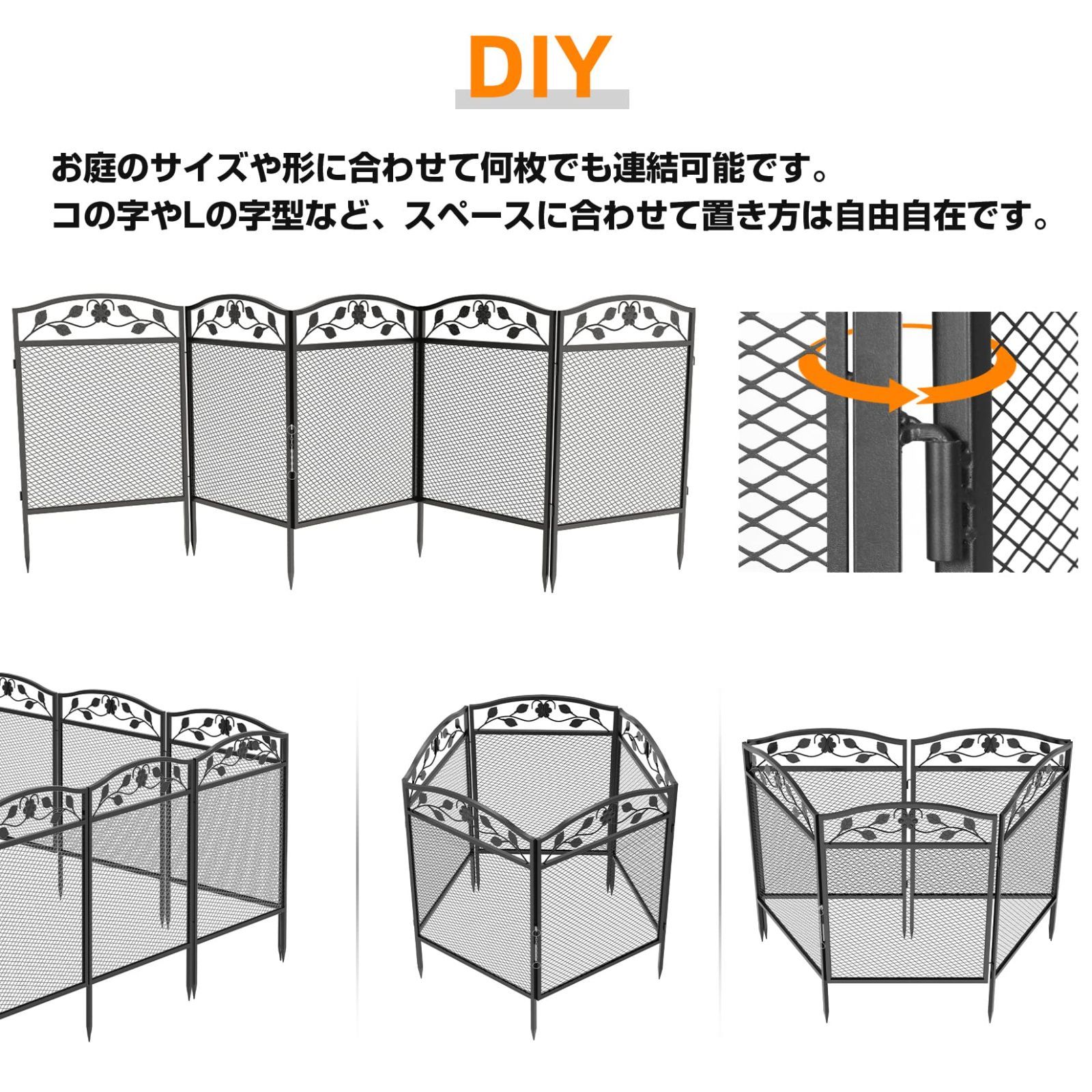 DIY

お庭のサイズや形に合わせて何枚でも連結可能です。
コの字やLの字型など、スペースに合わせて置き方は自由自在です。