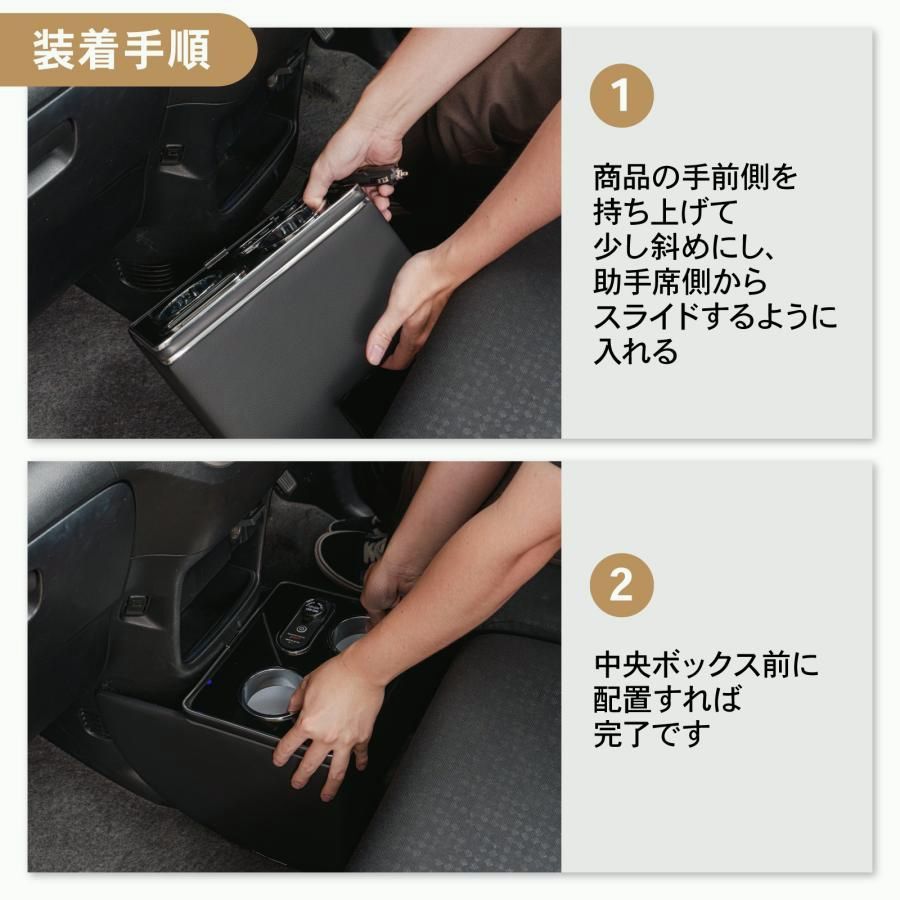 装着手順

1

商品の手前側を持ち上げて少し斜めにし、助手席側からスライドするように入れる

2

中央ボックス前に配置すれば完了です