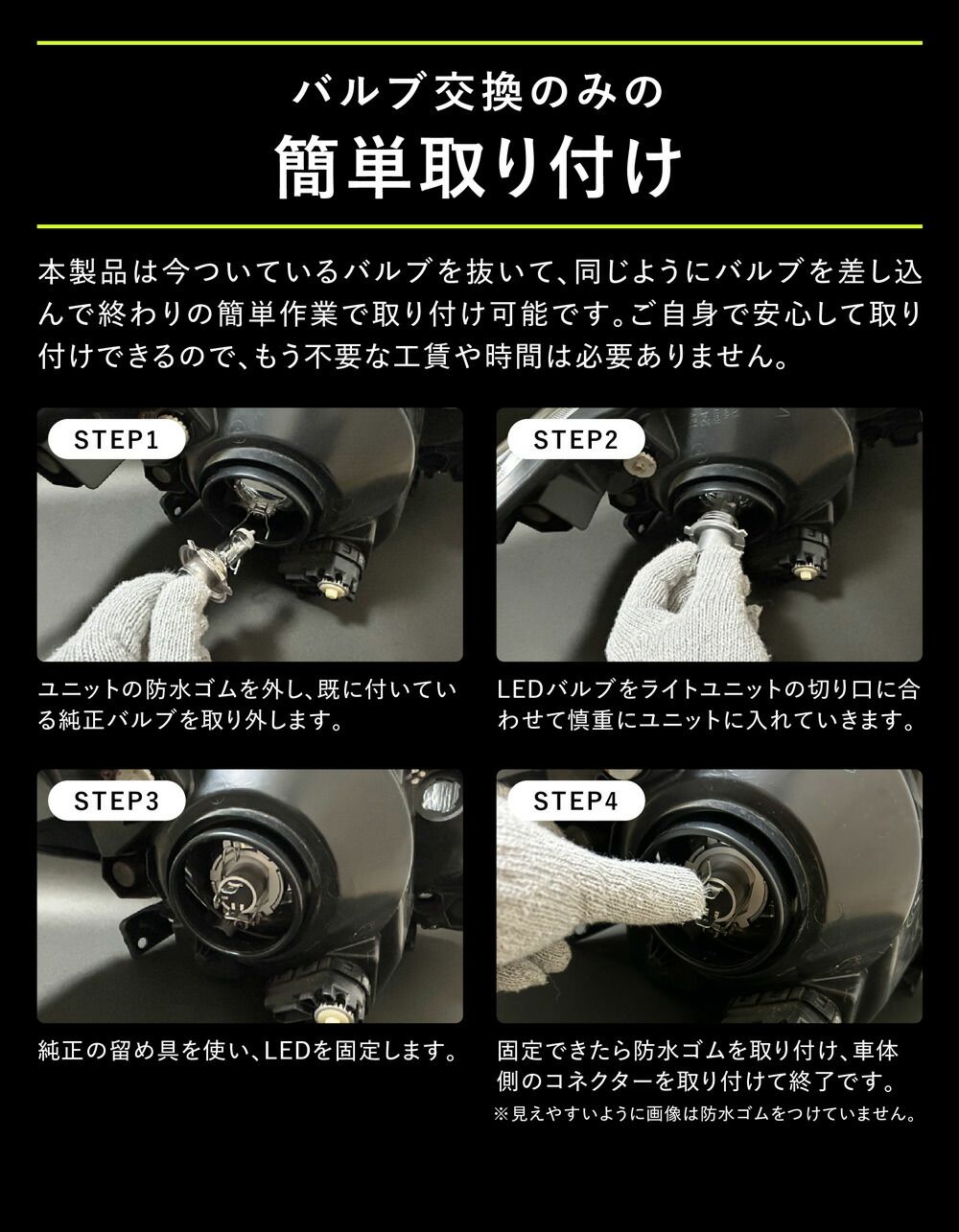 バルブ交換のみの
簡単取り付け

本製品は今ついているバルブを抜いて、同じようにバルブを差し込んで終わりの簡単作業で取り付け可能です。ご自身で安心して取り付けできるので、もう不要な工賃や時間は必要ありません。

STEP1

ユニットの防水ゴムを外し、既に付いている純正バルブを取り外します。

STEP2

LEDバルブをライトユニットの切り口に合わせて慎重にユニットに入れていきます。

STEP3

純正の留め具を使い、LEDを固定します。

STEP4

固定できたら防水ゴムを取り付け、車体側のコネクターを取り付けて終了です。
※見えやすいように画像は防水ゴムをつけていません。