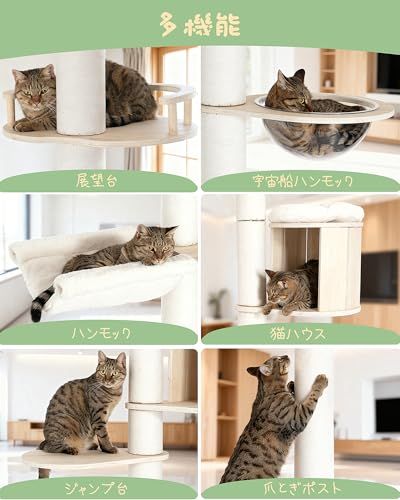 多機能

展望台

宇宙船ハンモック

ハンモック

猫ハウス

ジャンプ台

爪とぎポスト