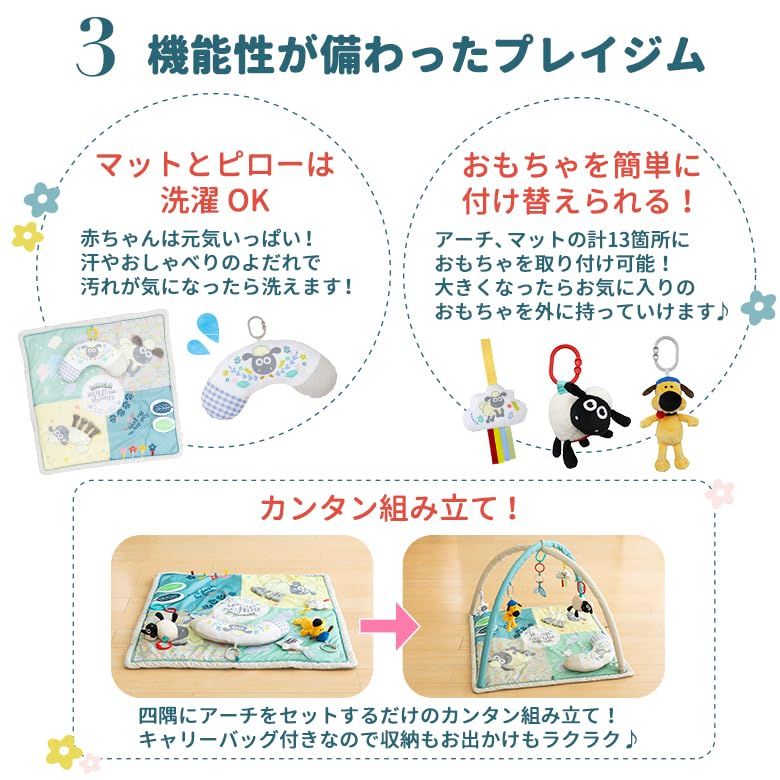 3 機能性が備わったプレイジム

マットとピローは洗濯 OK

赤ちゃんは元気いっぱい！
汗やおしゃべりのよだれで
汚れが気になったら洗えます！

おもちゃを簡単に付け替えられる！

アーチ、マットの計13箇所に
おもちゃを取り付け可能！
大きくなったらお気に入りの
おもちゃを外に持っていけます♪

カンタン組み立て！

四隅にアーチをセットするだけのカンタン組み立て！
キャリーバッグ付きなので収納もお出かけもラクラク♪