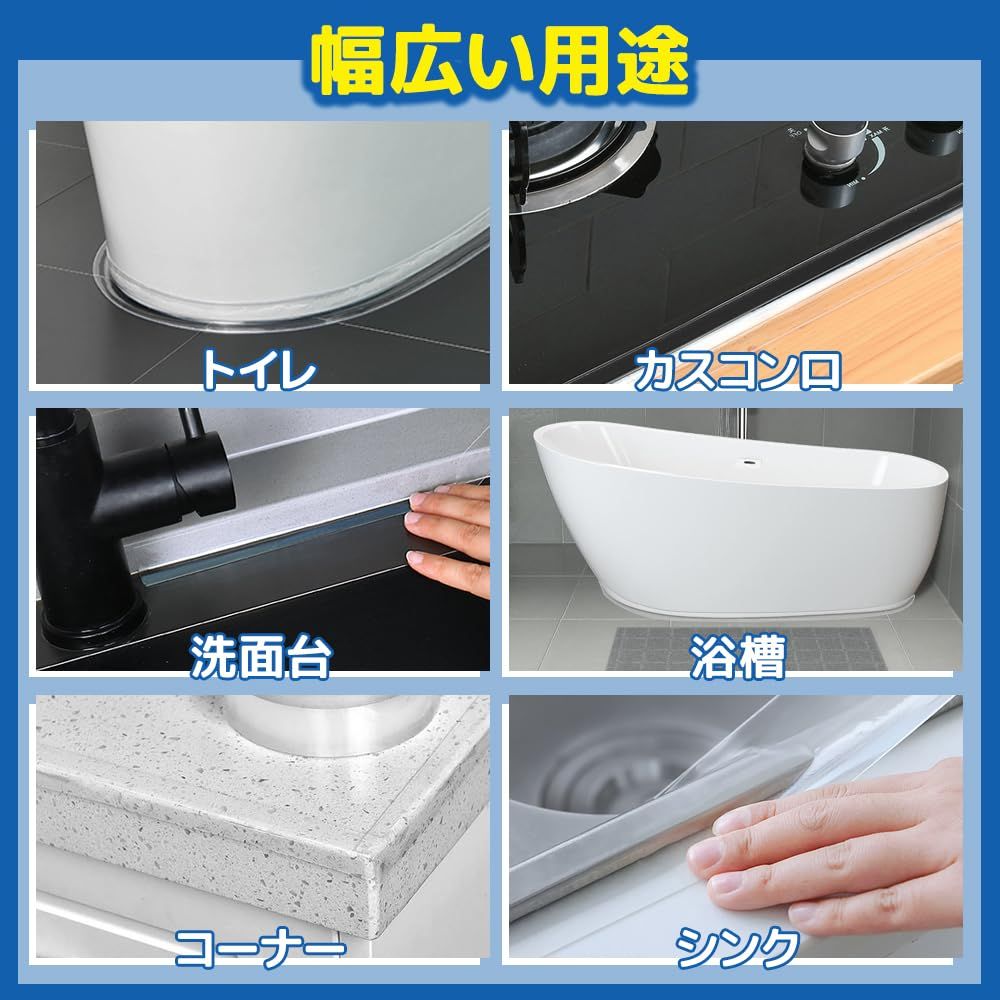 幅広い用途

トイレ

カスコンロ

洗面台

浴槽

コーナー

シンク