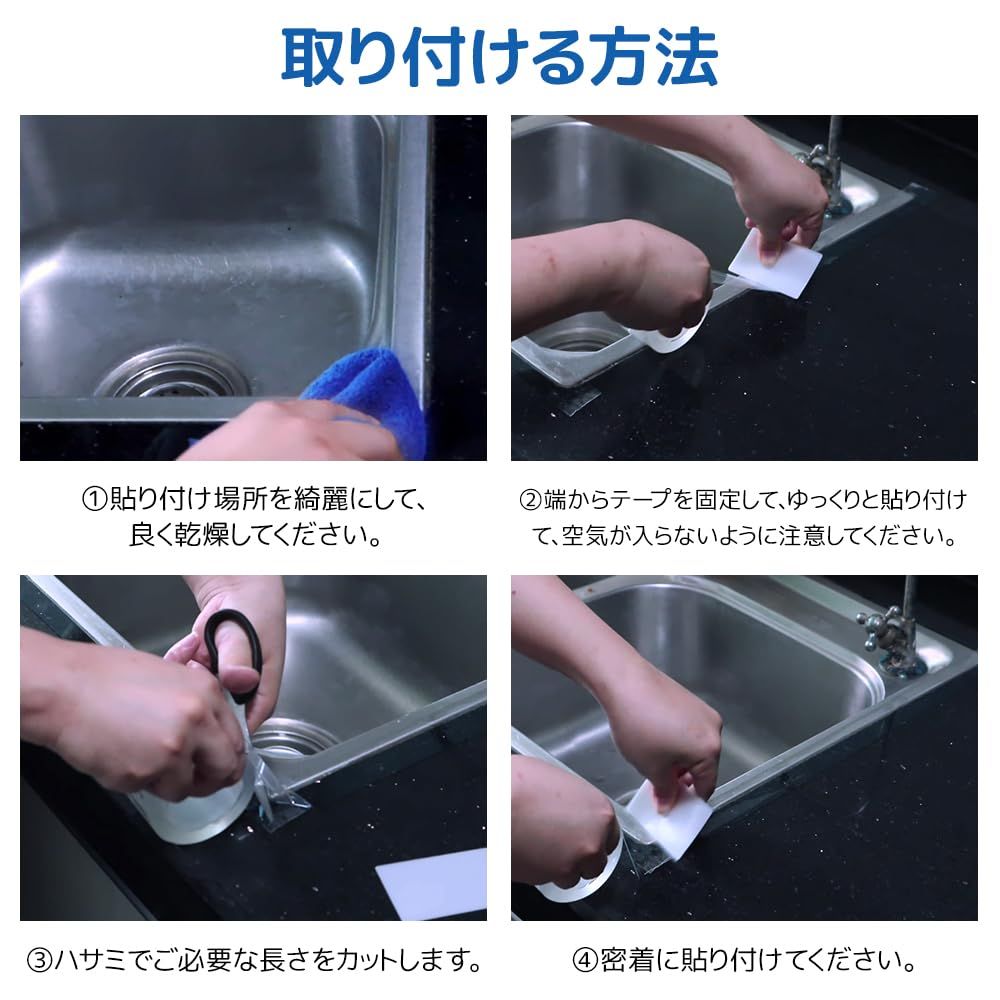 取り付ける方法

①貼り付け場所を綺麗にして、良く乾燥してください。

②端からテープを固定して、ゆっくりと貼り付けて、空気が入らないように注意してください。

③ハサミでご必要な長さをカットします。

④密着に貼り付けてください。