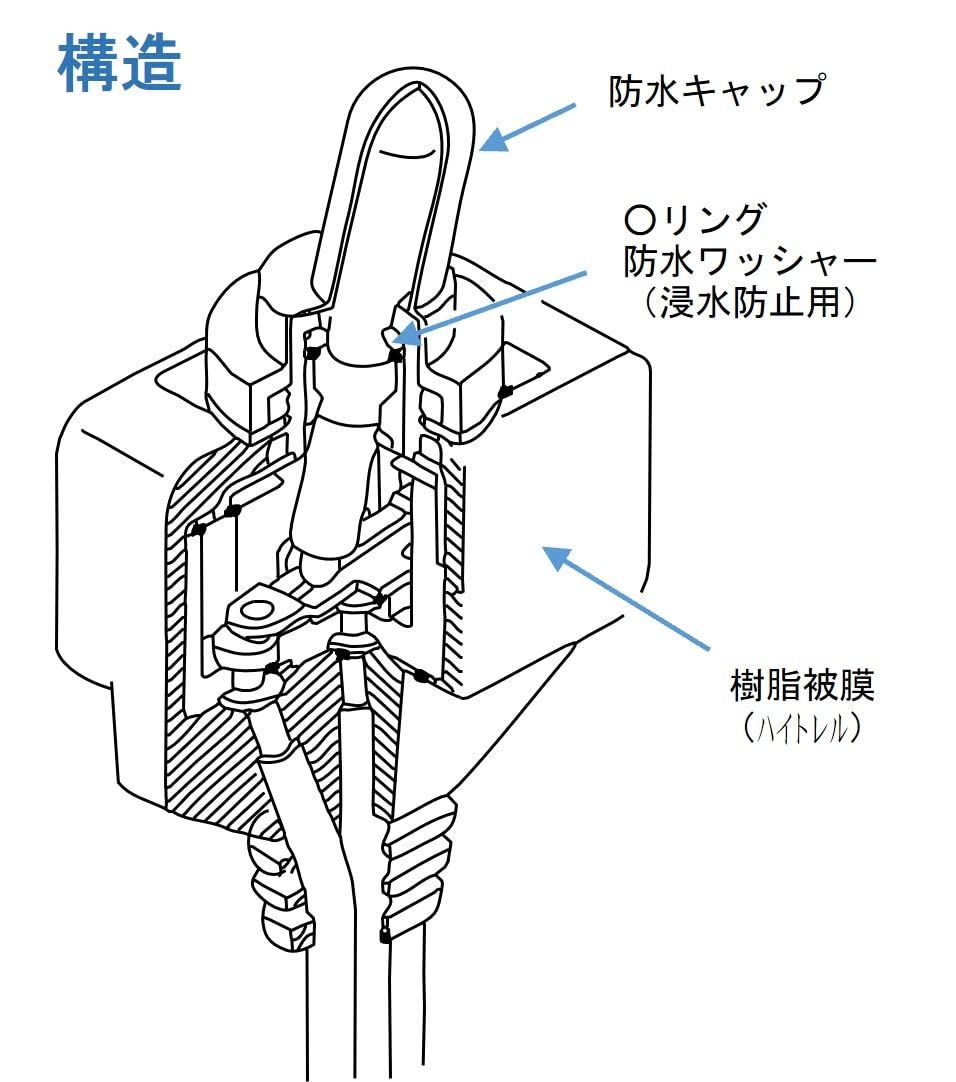 構造

防水キャップ

Oリング
防水ワッシャー
（浸水防止用）

樹脂被膜
（ハイトレル）