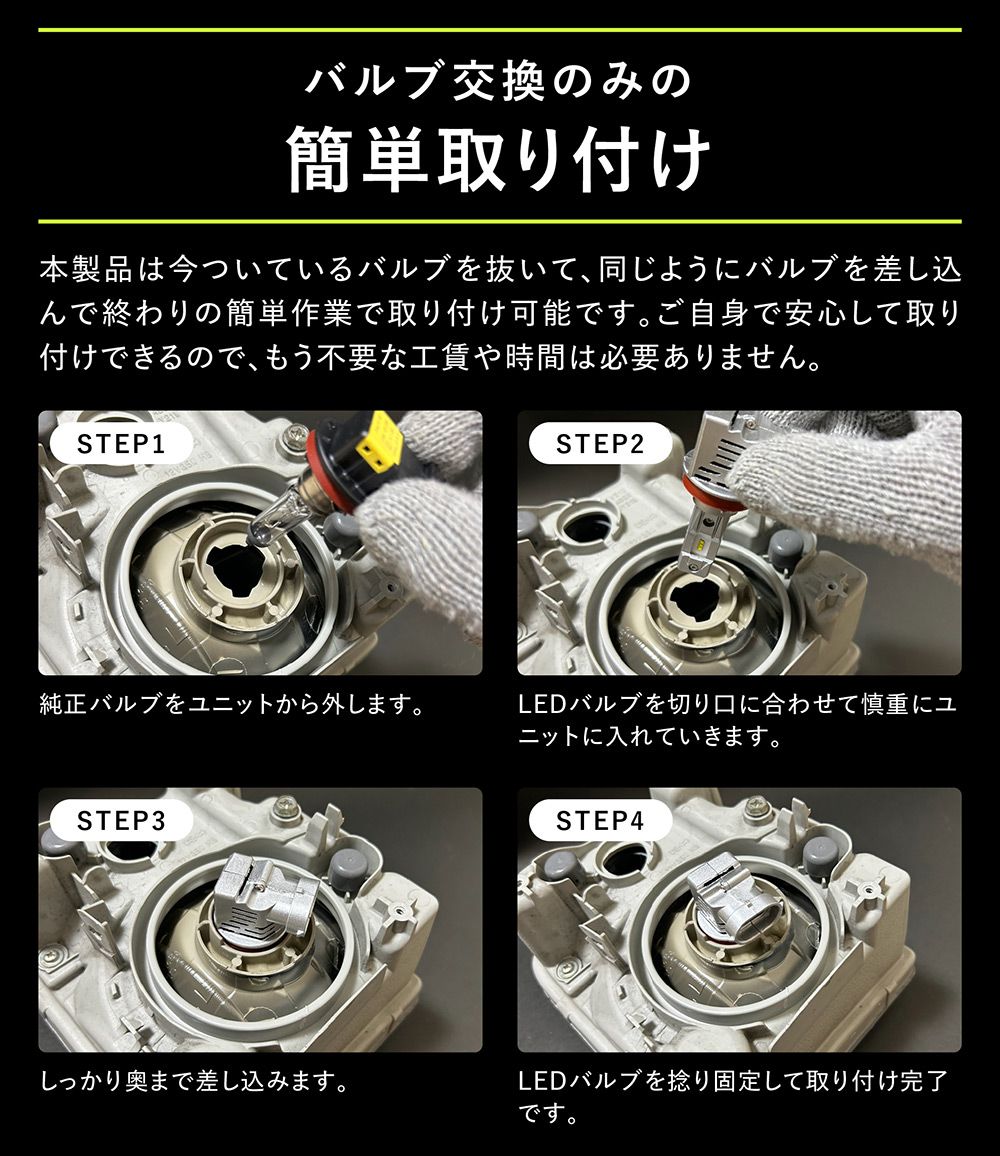 バルブ交換のみの

簡単取り付け

本製品は今ついているバルブを抜いて、同じようにバルブを差し込んで終わりの簡単作業で取り付け可能です。ご自身で安心して取り付けできるので、もう不要な工賃や時間は必要ありません。

STEP1

純正バルブをユニットから外します。

STEP2

LEDバルブを切り口に合わせて慎重にユニットに入れていきます。

STEP3

しっかり奥まで差し込みます。

STEP4

LEDバルブを捻り固定して取り付け完了です。