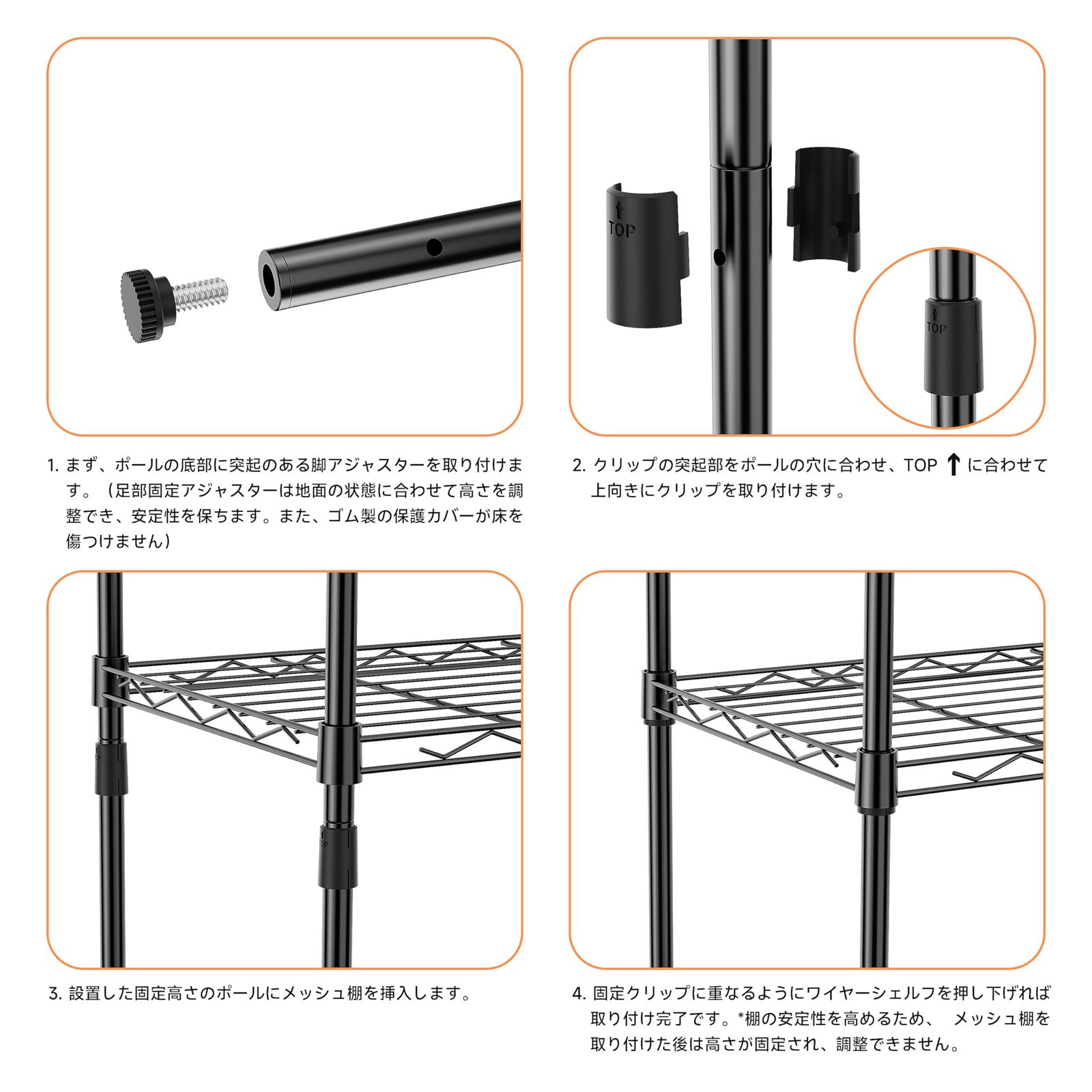 TOP

TOP

1. まず、ポールの底部に突起のある脚アジャスターを取り付けます。（足部固定アジャスターは地面の状態に合わせて高さを調整でき、安定性を保ちます。また、ゴム製の保護カバーが床を傷つけません）

2. クリップの突起部をポールの穴に合わせ、TOP ↑ に合わせて上向きにクリップを取り付けます。

3. 設置した固定高さのポールにメッシュ棚を挿入します。

4. 固定クリップに重なるようにワイヤーシェルフを押し下げれば取り付け完了です。*棚の安定性を高めるため、 メッシュ棚を取り付けた後は高さが固定され、調整できません。