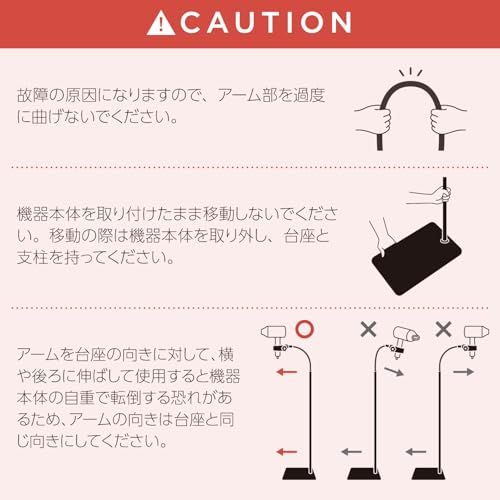 CAUTION

故障の原因になりますので、アーム部を過度に曲げないでください。

機器本体を取り付けたまま移動しないでください。移動の際は機器本体を取り外し、台座と支柱を持ってください。

アームを台座の向きに対して、横や後ろに伸ばして使用すると機器本体の自重で転倒する恐れがあるため、アームの向きは台座と同じ向きにしてください。

○ × ×