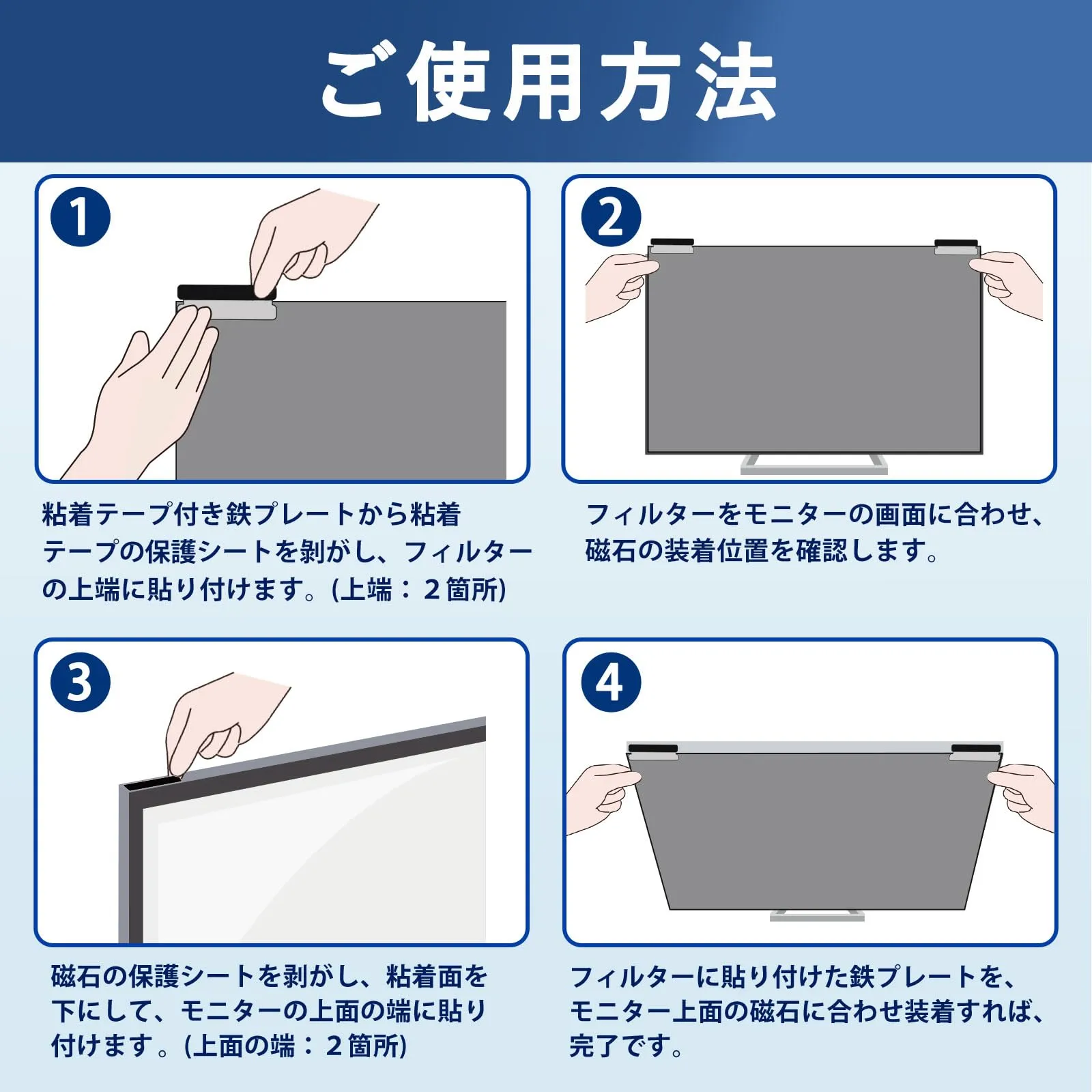 ご使用方法

1

粘着テープ付き鉄プレートから粘着テープの保護シートを剥がし、フィルターの上端に貼り付けます。(上端：２箇所)

2

フィルターをモニターの画面に合わせ、磁石の装着位置を確認します。

3

磁石の保護シートを剥がし、粘着面を下にして、モニターの上面の端に貼り付けます。(上面の端：２箇所)

4

フィルターに貼り付けた鉄プレートを、モニター上面の磁石に合わせ装着すれば、完了です。