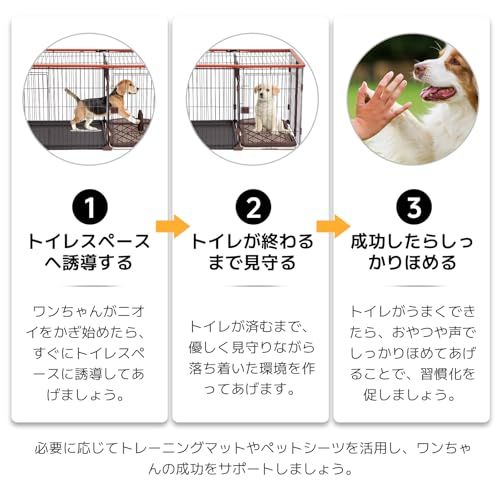 1
トイレスペースへ誘導する

ワンちゃんがニオイをかぎ始めたら、すぐにトイレスペースに誘導してあげましょう。

2
トイレが終わるまで見守る

トイレが済むまで、優しく見守りながら落ち着いた環境を作ってあげます。

3
成功したらしっかりほめる

トイレがうまくできたら、おやつや声でしっかりほめてあげることで、習慣化を促しましょう。

必要に応じてトレーニングマットやペットシーツを活用し、ワンちゃんの成功をサポートしましょう。