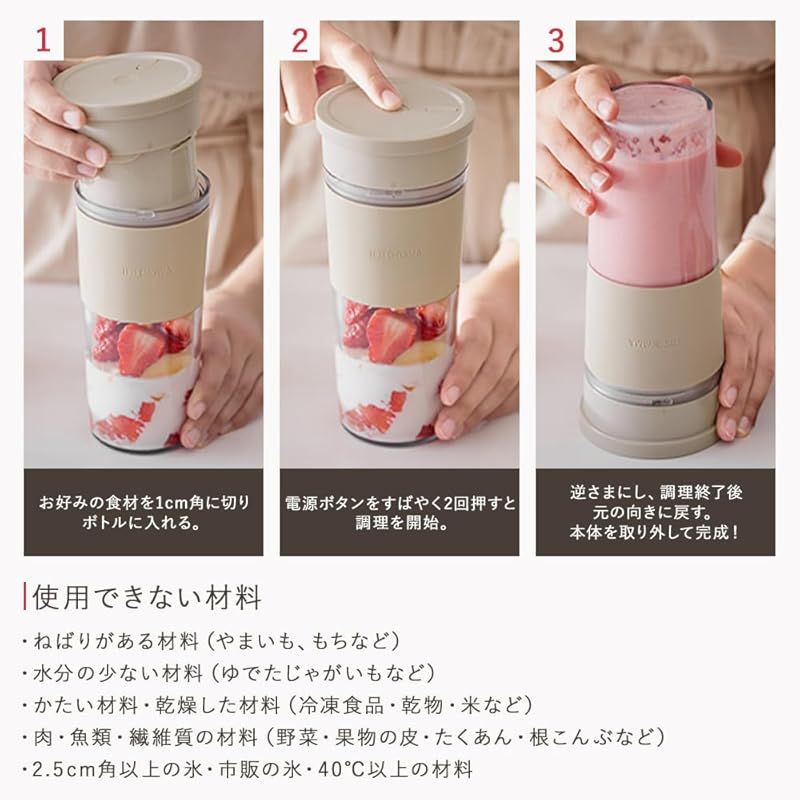 1

お好みの食材を1cm角に切りボトルに入れる。

2

電源ボタンをすばやく2回押すと調理を開始。

3

逆さまにし、調理終了後元の向きに戻す。本体を取り外して完成！

使用できない材料

・ねばりがある材料（やまいも、もちなど）
・水分の少ない材料（ゆでたじゃがいもなど）
・かたい材料・乾燥した材料（冷凍食品・乾物・米など）
・肉・魚類・繊維質の材料（野菜・果物の皮・たくあん・根こんぶなど）
・2.5cm角以上の氷・市販の氷・40°C以上の材料