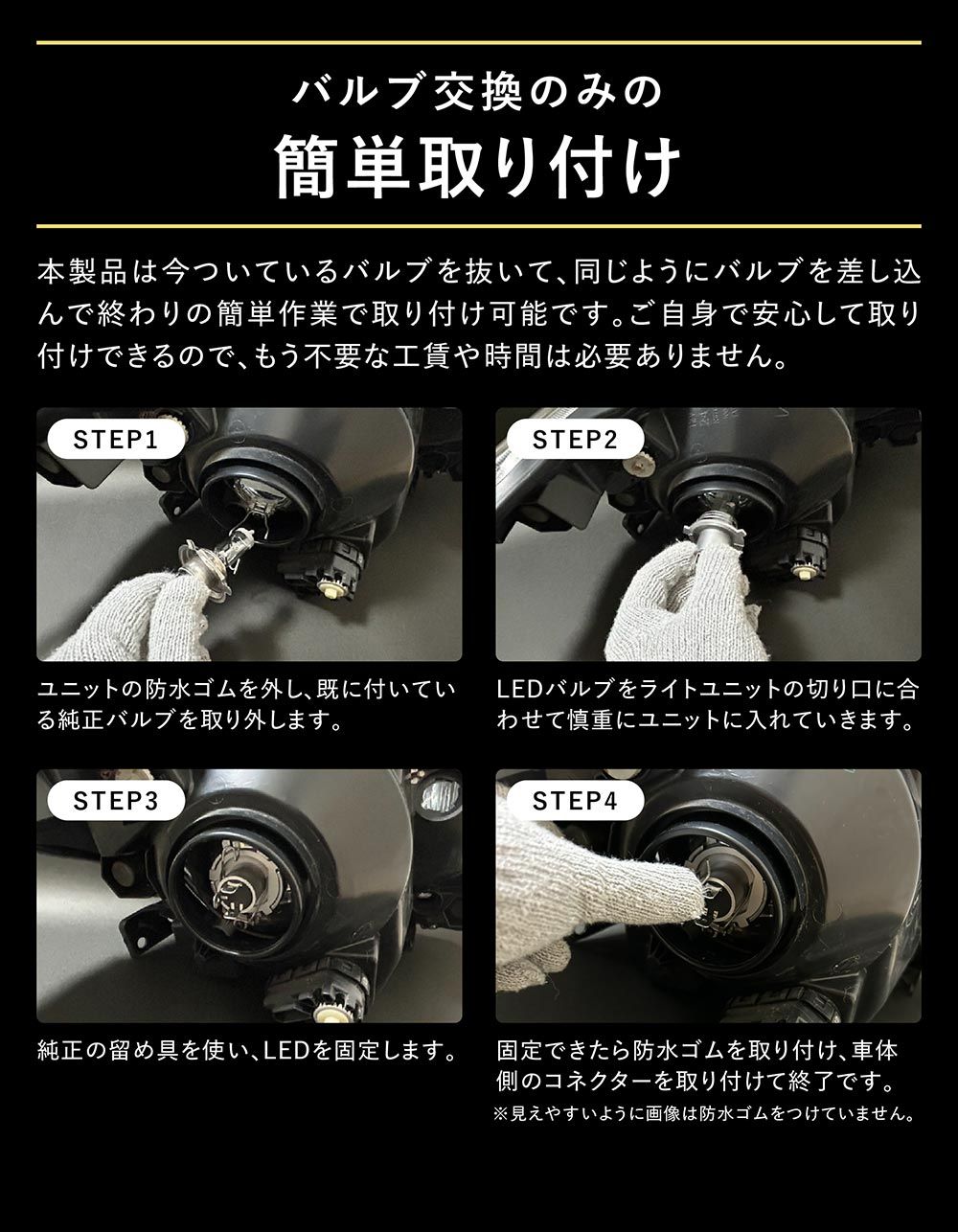 バルブ交換のみの
簡単取り付け

本製品は今ついているバルブを抜いて、同じようにバルブを差し込んで終わりの簡単作業で取り付け可能です。ご自身で安心して取り付けできるので、もう不要な工賃や時間は必要ありません。

STEP1

ユニットの防水ゴムを外し、既に付いている純正バルブを取り外します。

STEP2

LEDバルブをライトユニットの切り口に合わせて慎重にユニットに入れていきます。

STEP3

純正の留め具を使い、LEDを固定します。

STEP4

固定できたら防水ゴムを取り付け、車体側のコネクターを取り付けて終了です。
※見えやすいように画像は防水ゴムをつけていません。