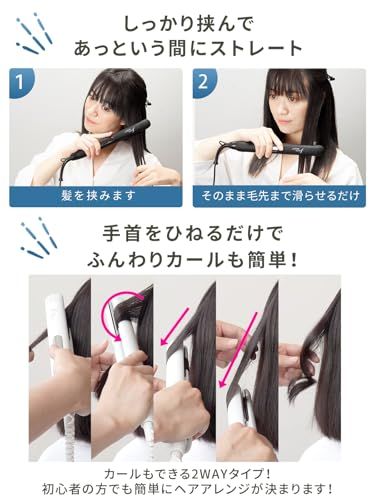 しっかり挟んで
あっという間にストレート

1

髪を挟みます

2

そのまま毛先まで滑らせるだけ

手首をひねるだけで
ふんわりカールも簡単！

カールもできる2WAYタイプ！
初心者の方でも簡単にヘアアレンジが決まります！