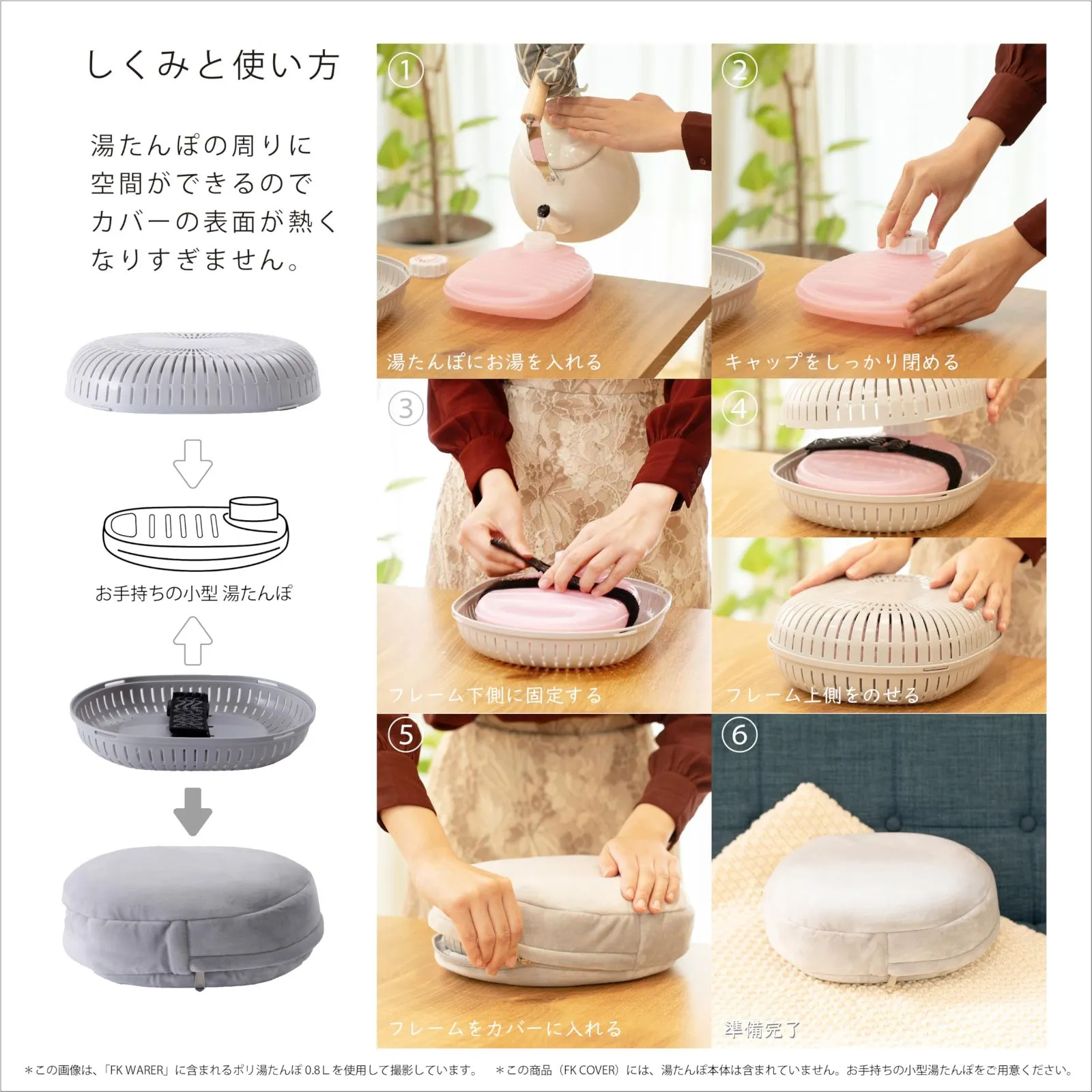 しくみと使い方

湯たんぽの周りに空間ができるのでカバーの表面が熱くなりすぎません。

お手持ちの小型 湯たんぽ

①
湯たんぽにお湯を入れる

②
キャップをしっかり閉める

③
フレーム下側に固定する

④
フレーム上側をのせる

⑤
フレームをカバーに入れる

⑥
準備完了

＊この画像は、「FK WARER」に含まれるポリ湯たんぽ 0.8 L を使用して撮影しています。　＊この商品（FK COVER）には、湯たんぽ本体は含まれていません。お手持ちの小型湯たんぽをご用意ください。