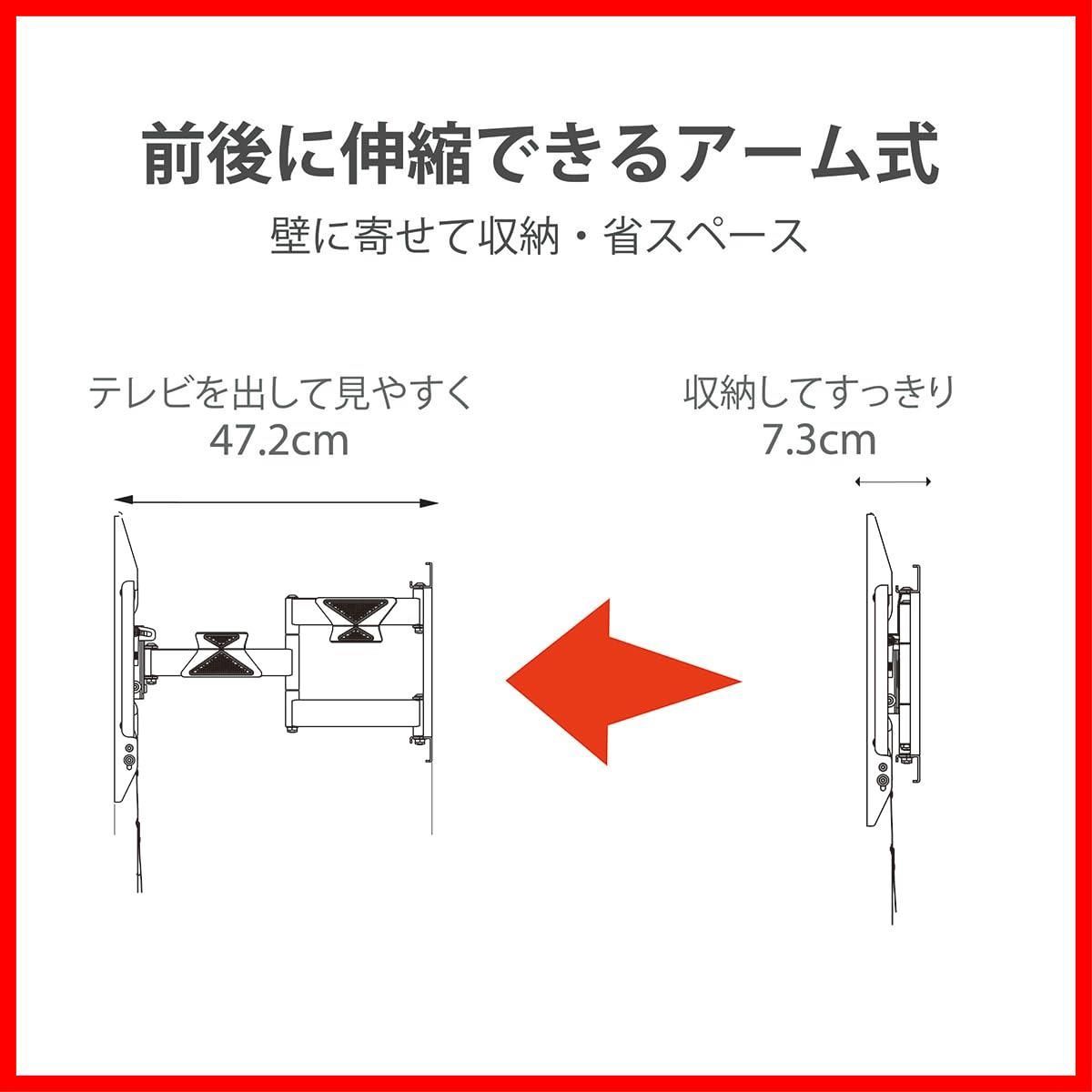 前後に伸縮できるアーム式

壁に寄せて収納・省スペース

テレビを出して見やすく
47.2cm

収納してすっきり
7.3cm