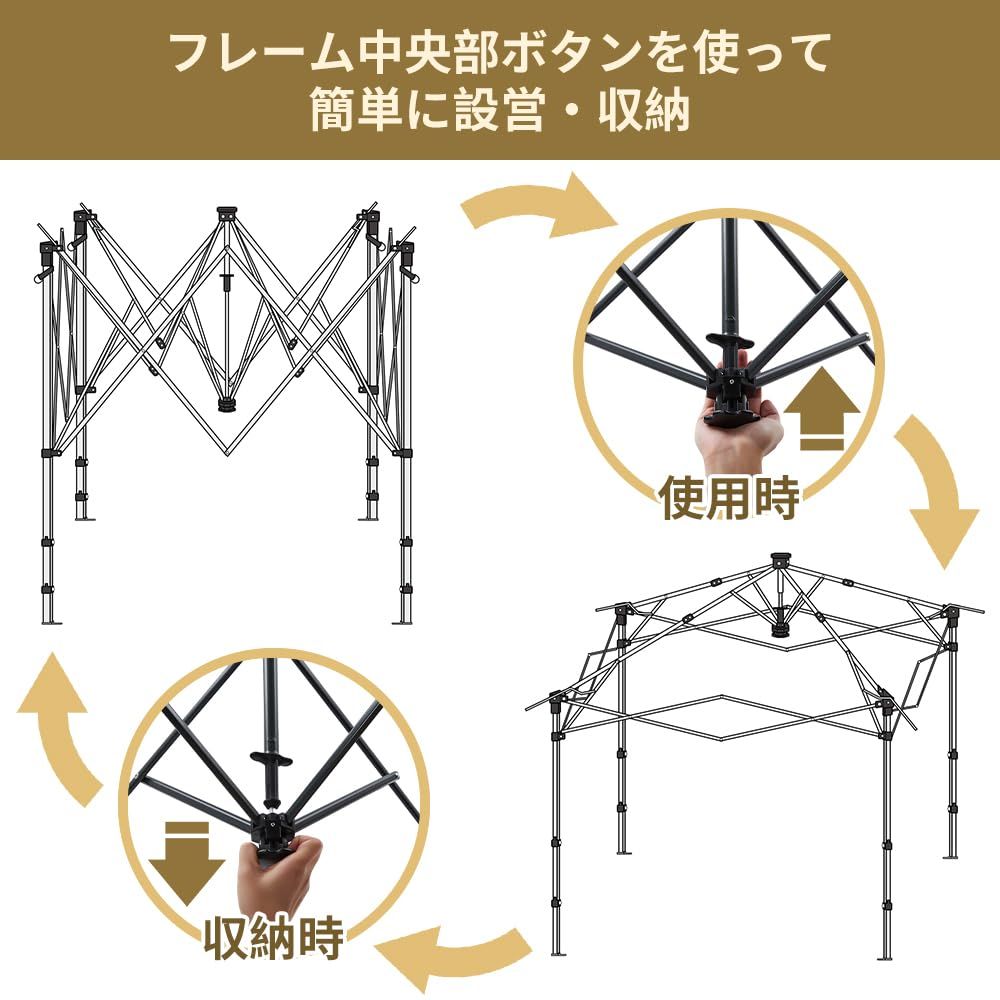 フレーム中央部ボタンを使って
簡単に設営・収納

使用時

収納時