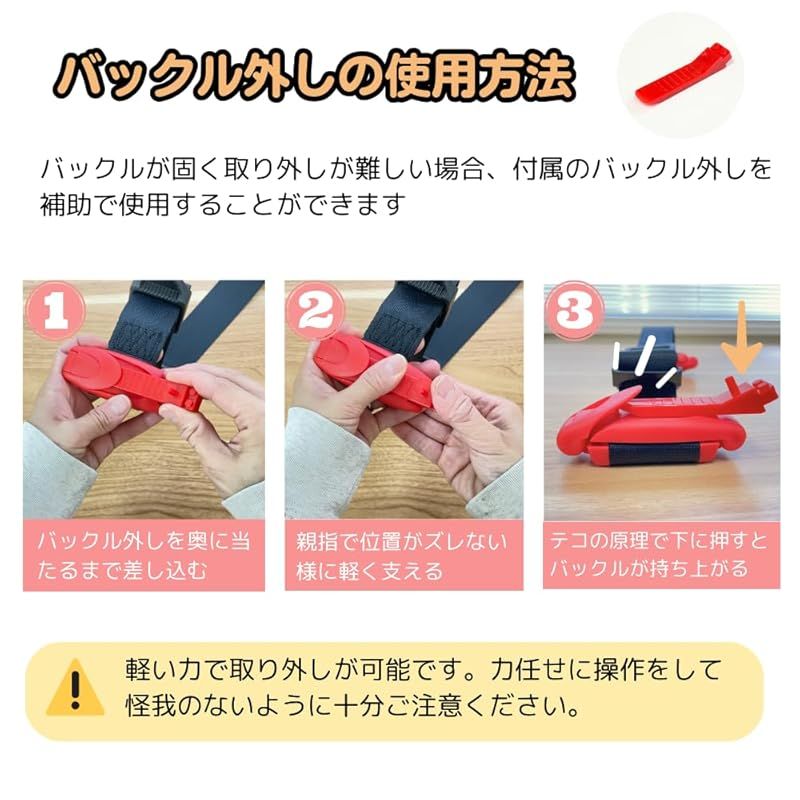 バックル外しの使用方法

バックルが固く取り外しが難しい場合、付属のバックル外しを補助で使用することができます

1

バックル外しを奥に当たるまで差し込む

2

親指で位置がズレない様に軽く支える

3

テコの原理で下に押すとバックルが持ち上がる

軽い力で取り外しが可能です。力任せに操作をして怪我のないように十分ご注意ください。