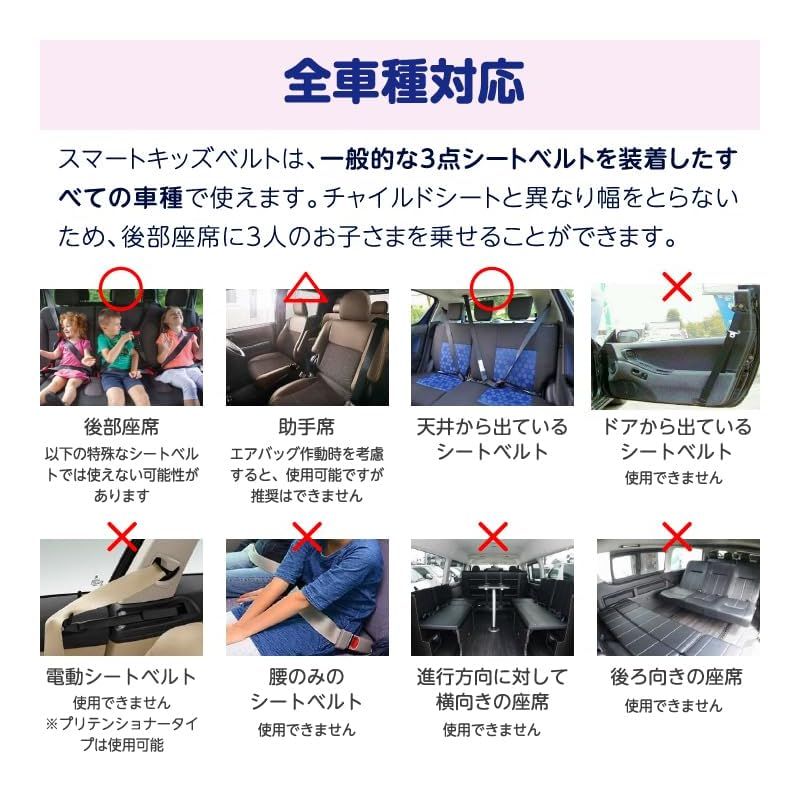 全車種対応

スマートキッズベルトは、一般的な3点シートベルトを装着したすべての車種で使えます。チャイルドシートと異なり幅をとらないため、後部座席に3人のお子さまを乗せることができます。

後部座席
以下の特殊なシートベルトでは使えない可能性があります

助手席
エアバッグ作動時を考慮すると、使用可能ですが推奨はできません

天井から出ているシートベルト

ドアから出ているシートベルト
使用できません

電動シートベルト
使用できません
※プリテンショナータイプは使用可能

腰のみのシートベルト
使用できません

進行方向に対して横向きの座席
使用できません

後ろ向きの座席
使用できません