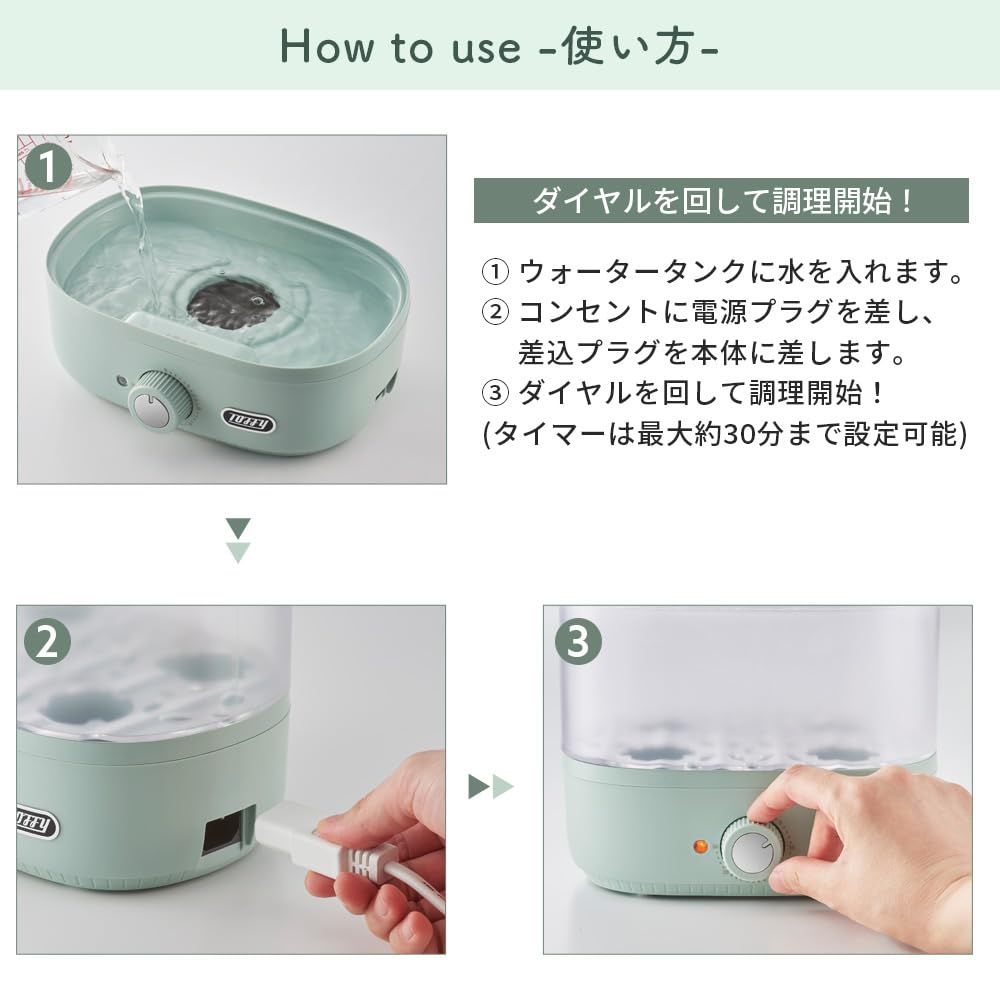 How to use -使い方-

1

ダイヤルを回して調理開始！

① ウォータータンクに水を入れます。
② コンセントに電源プラグを差し、差込プラグを本体に差します。
③ ダイヤルを回して調理開始！
(タイマーは最大約30分まで設定可能)

Toffy

2

Toffy

3