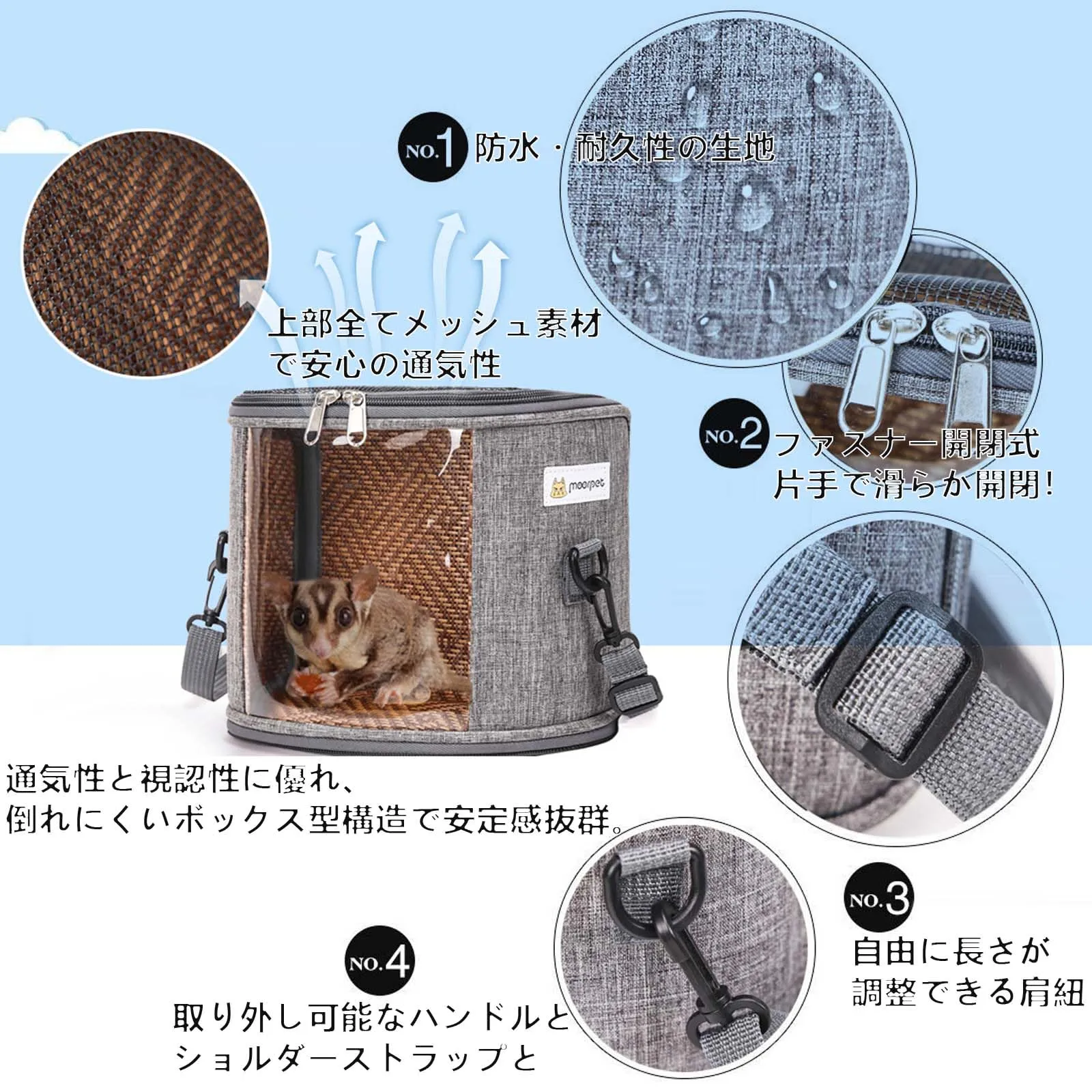 NO.1 防水・耐久性の生地

上部全てメッシュ素材で安心の通気性

moorpet

NO.2 ファスナー開閉式
片手で滑らか開閉!

通気性と視認性に優れ、
倒れにくいボックス型構造で安定感抜群。

NO.3
自由に長さが調整できる肩紐

NO.4
取り外し可能なハンドルとショルダーストラップと