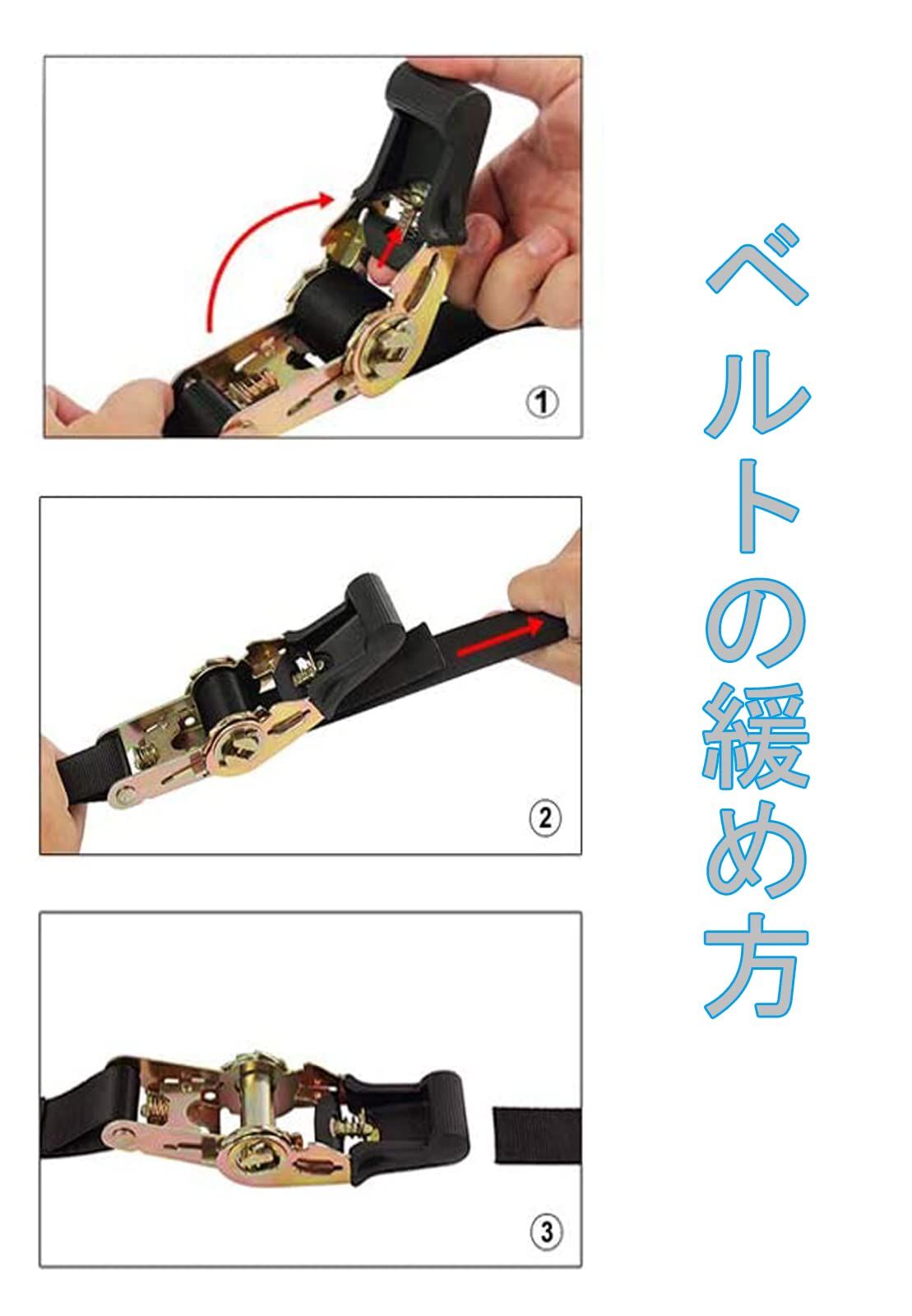 ①

②

③

ベルトの緩め方