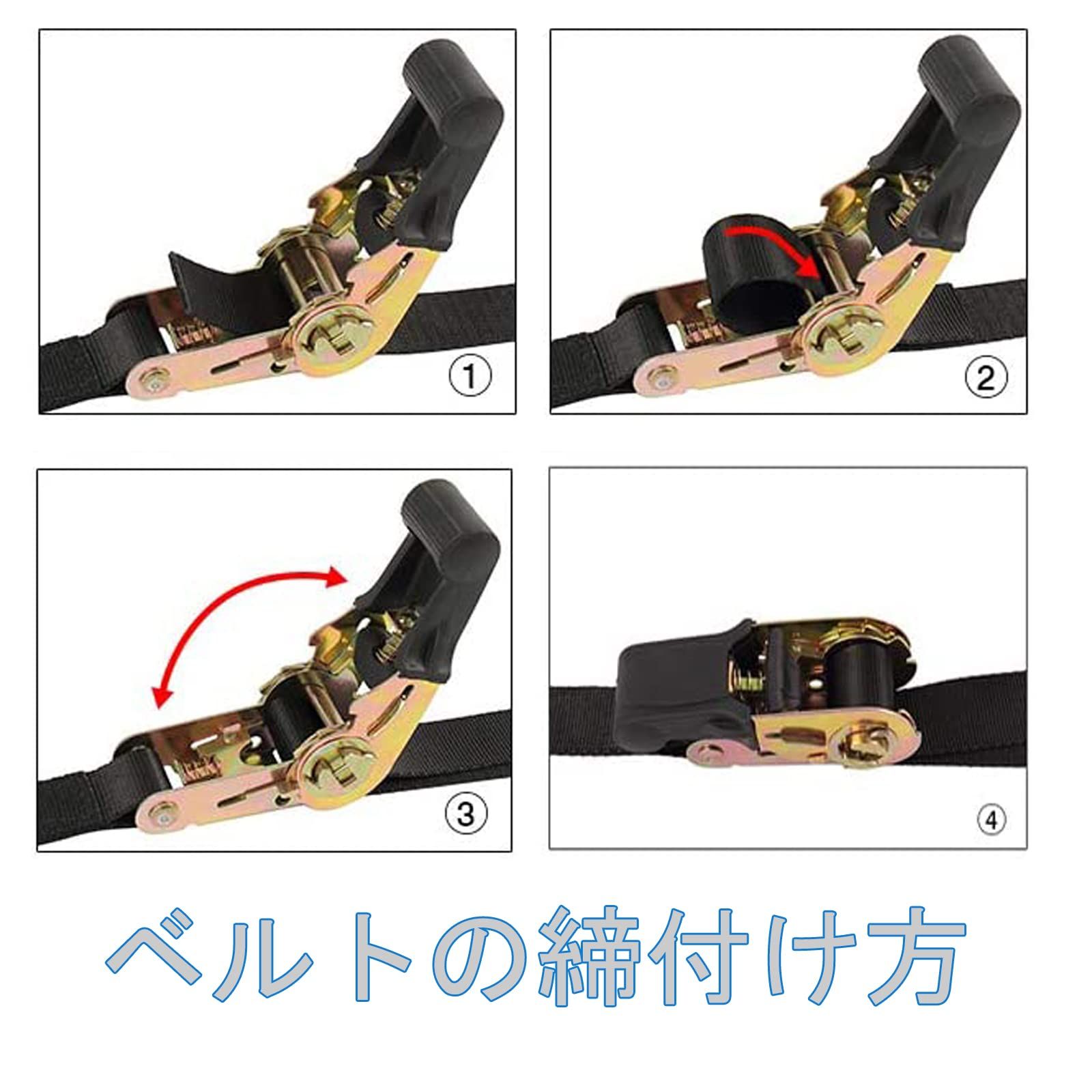 ①

②

③

④

ベルトの締付け方