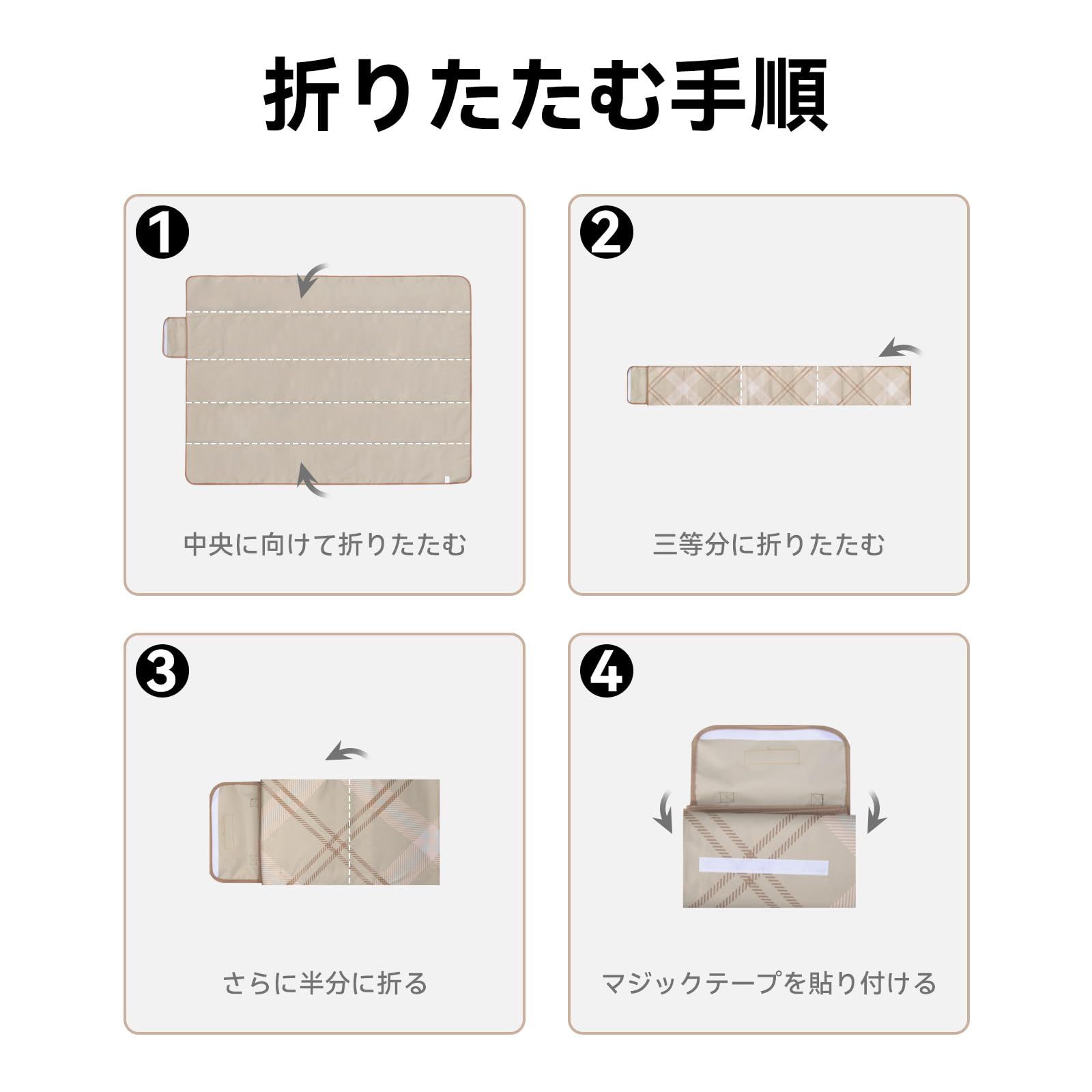 折りたたむ手順

❶
中央に向けて折りたたむ

❷
三等分に折りたたむ

❸
さらに半分に折る

❹
マジックテープを貼り付ける