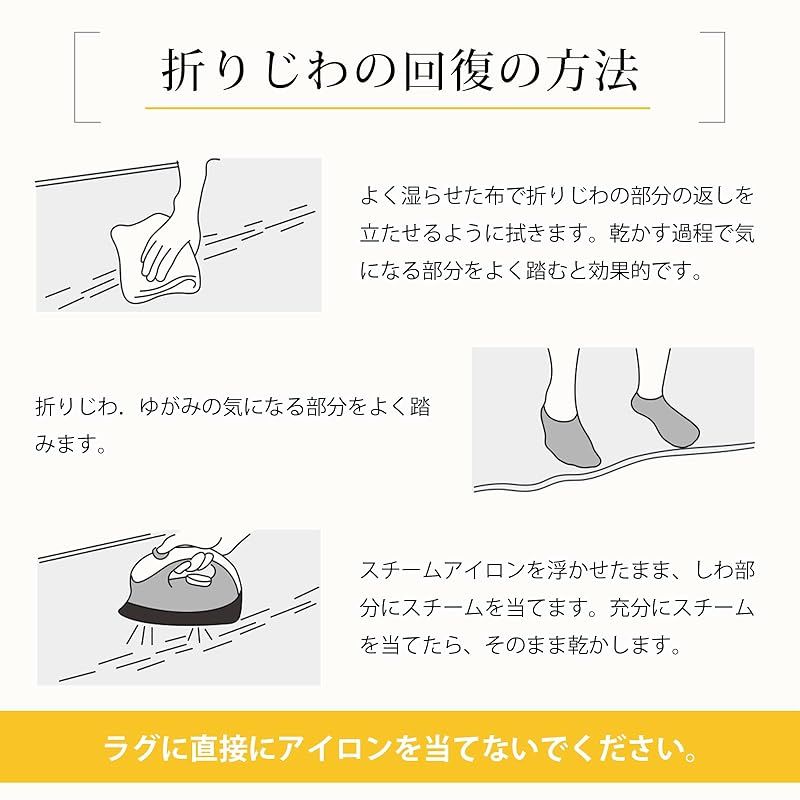 折りじわの回復の方法

よく湿らせた布で折りじわの部分の返しを立たせるように拭きます。乾かす過程で気になる部分をよく踏むと効果的です。

折りじわ．ゆがみの気になる部分をよく踏みます。

スチームアイロンを浮かせたまま、しわ部分にスチームを当てます。充分にスチームを当てたら、そのまま乾かします。

ラグに直接にアイロンを当てないでください。