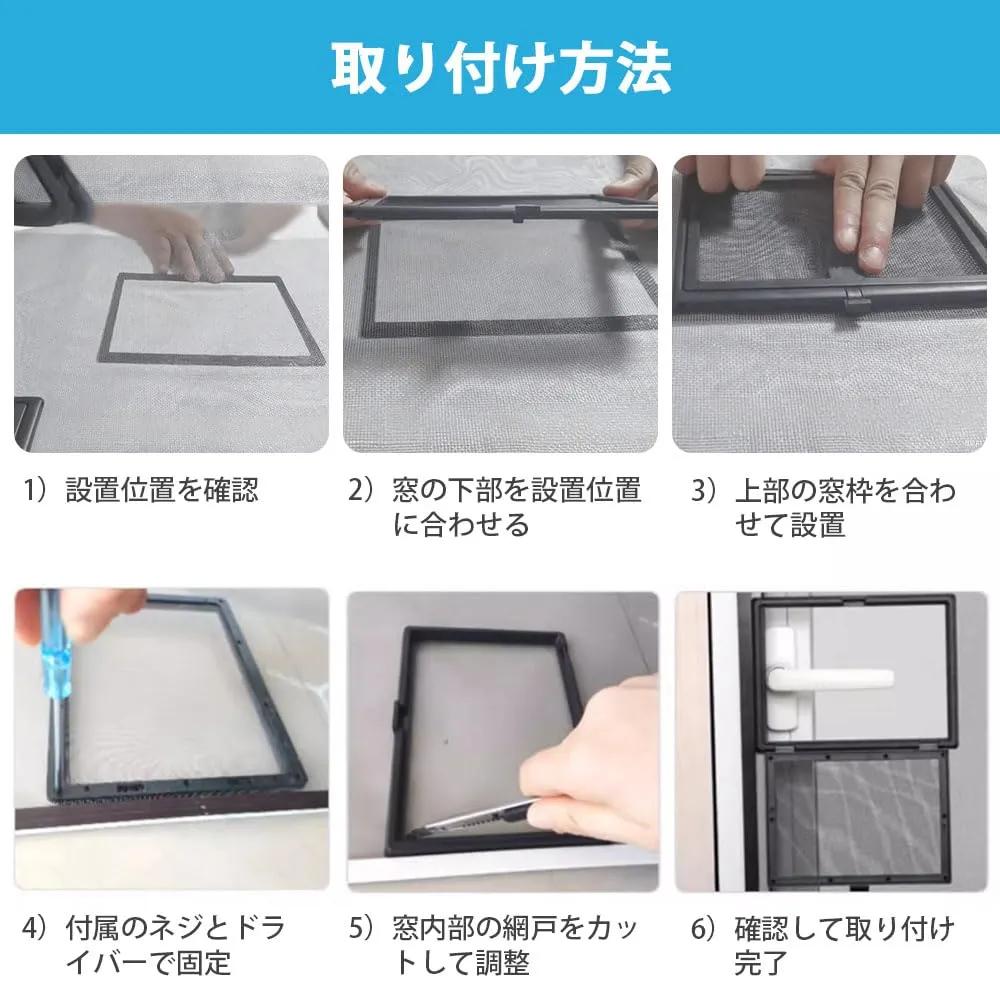 取り付け方法

1）設置位置を確認

2）窓の下部を設置位置に合わせる

3）上部の窓枠を合わせて設置

4）付属のネジとドライバーで固定

5）窓内部の網戸をカットして調整

6）確認して取り付け完了