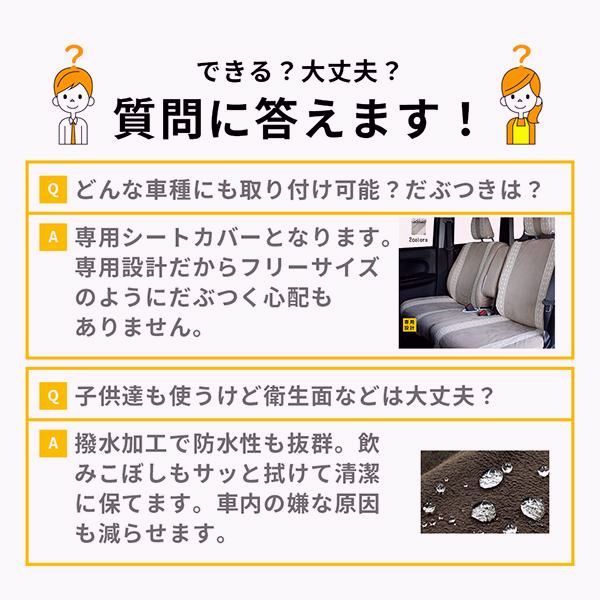 できる？大丈夫？
質問に答えます！

Q どんな車種にも取り付け可能？だぶつきは？

A 専用シートカバーとなります。専用設計だからフリーサイズのようにだぶつく心配もありません。

2colors

専用設計

Q 子供達も使うけど衛生面などは大丈夫？

A 撥水加工で防水性も抜群。飲みこぼしもサッと拭けて清潔に保てます。車内の嫌な原因も減らせます。