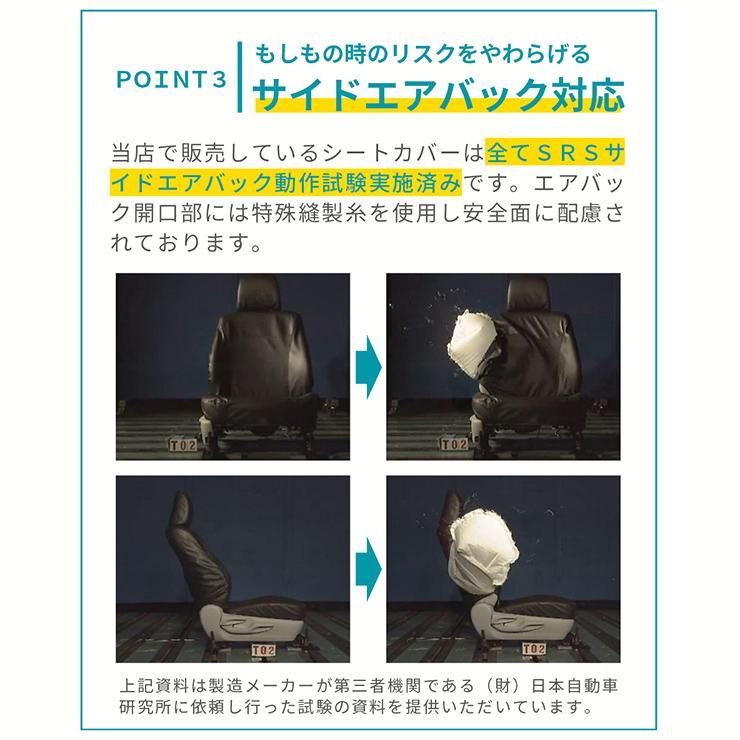 POINT3

もしもの時のリスクをやわらげる
サイドエアバック対応

当店で販売しているシートカバーは全てSRSサイドエアバック動作試験実施済みです。エアバック開口部には特殊縫製糸を使用し安全面に配慮されております。

T02

T02

T02

T02

上記資料は製造メーカーが第三者機関である（財）日本自動車研究所に依頼し行った試験の資料を提供いただいています。