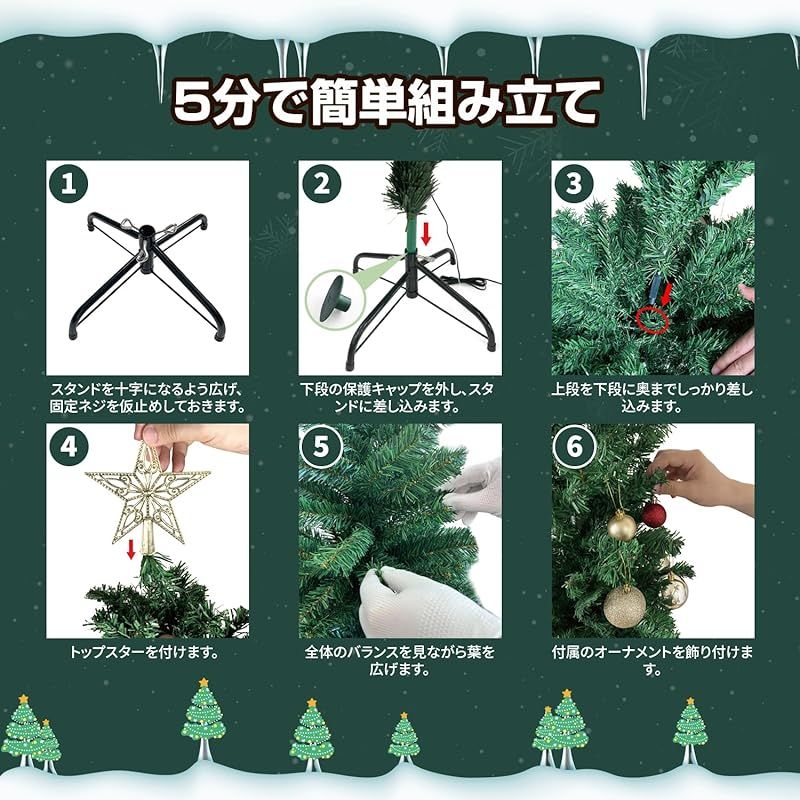 5分で簡単組み立て

1

スタンドを十字になるよう広げ、固定ネジを仮止めしておきます。

2

下段の保護キャップを外し、スタンドに差し込みます。

3

上段を下段に奥までしっかり差し込みます。

4

トップスターを付けます。

5

全体のバランスを見ながら葉を広げます。

6

付属のオーナメントを飾り付けます。