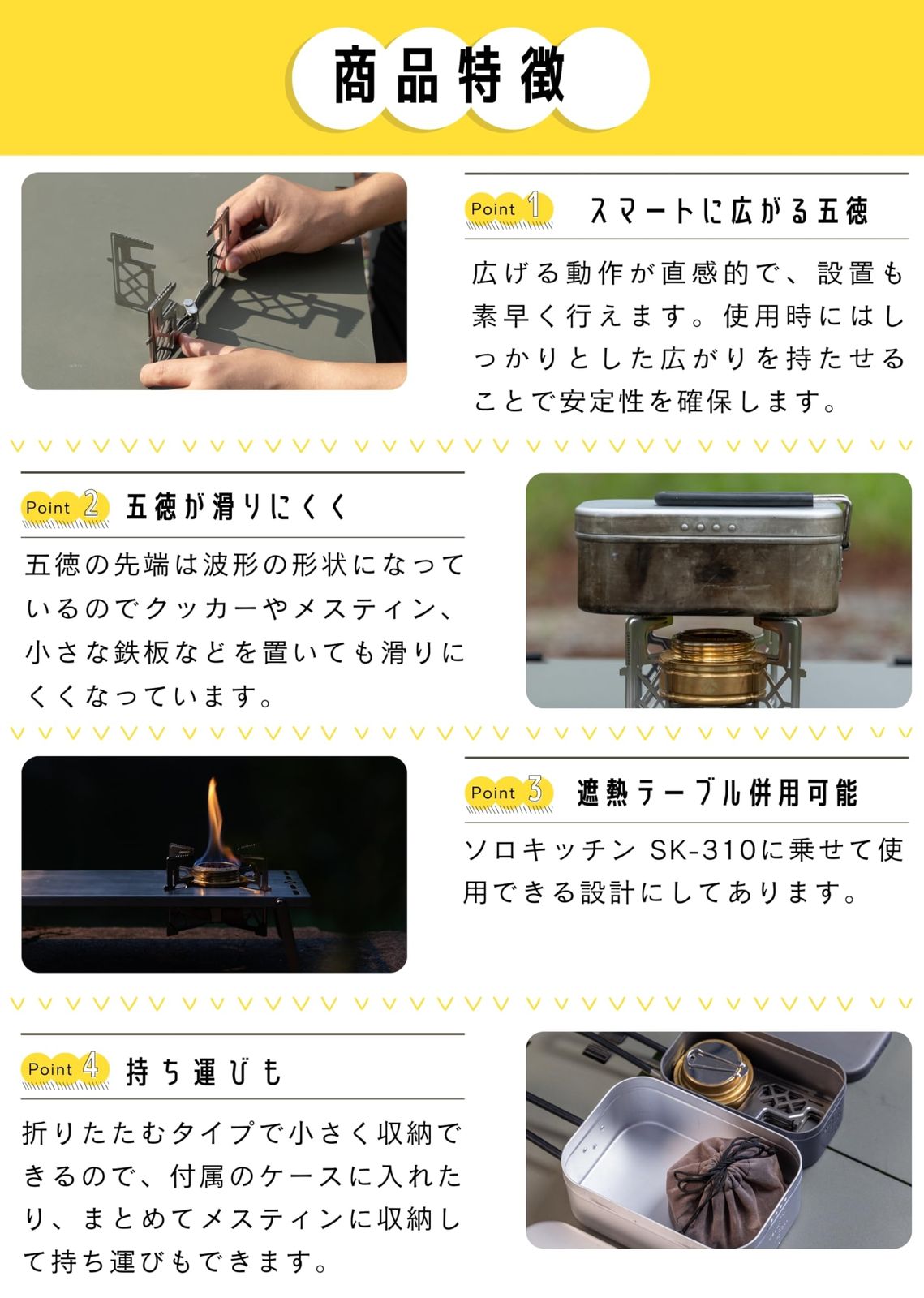 商品特徴

Point 1 スマートに広がる五徳

広げる動作が直感的で、設置も素早く行えます。使用時にはしっかりとした広がりを持たせることで安定性を確保します。

Point 2 五徳が滑りにくく

五徳の先端は波形の形状になっているのでクッカーやメスティン、小さな鉄板などを置いても滑りにくくなっています。

Point 3 遮熱テーブル併用可能

ソロキッチン SK-310に乗せて使用できる設計にしてあります。

Point 4 持ち運びも

折りたたむタイプで小さく収納できるので、付属のケースに入れたり、まとめてメスティンに収納して持ち運びもできます。