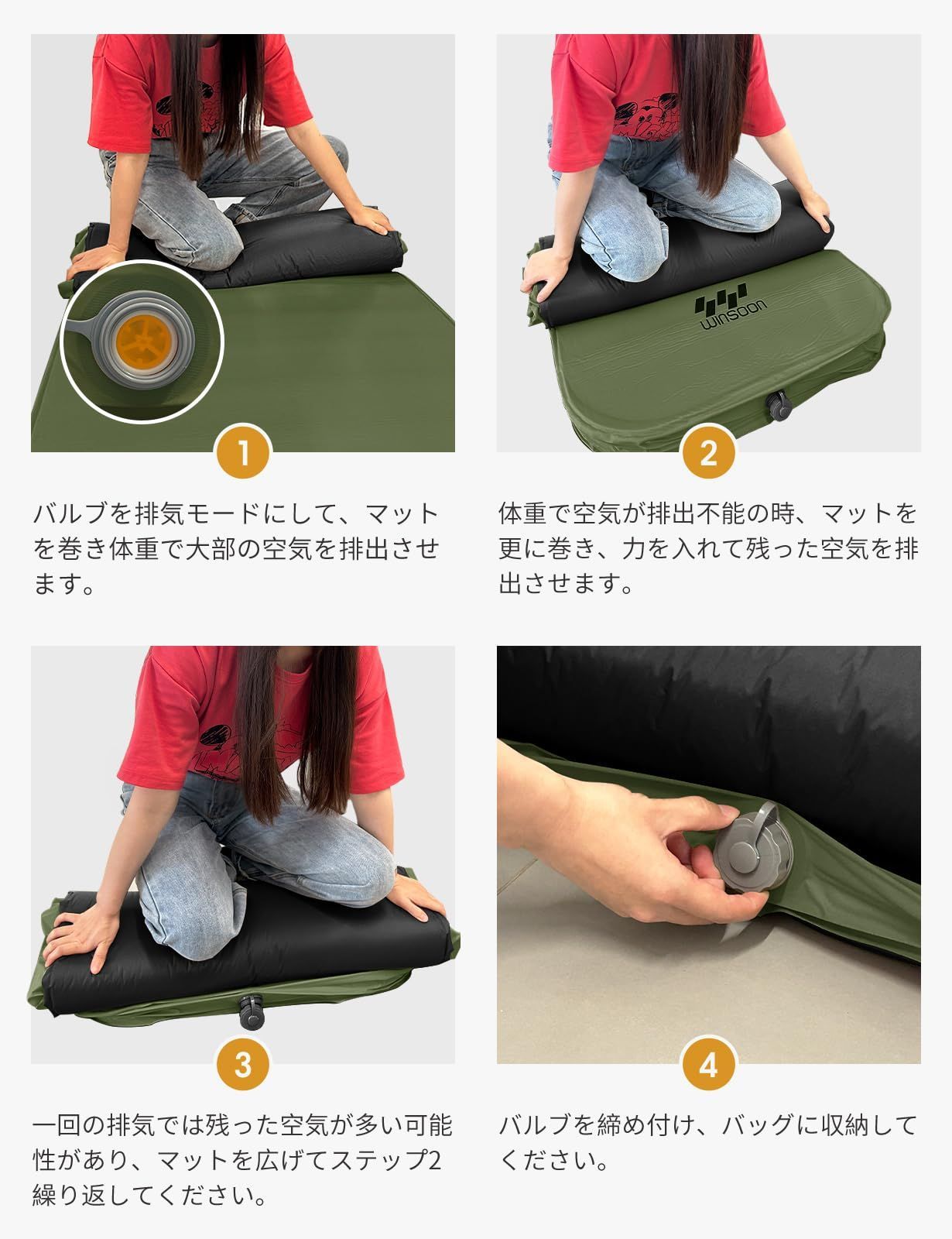 1

バルブを排気モードにして、マットを巻き体重で大部の空気を排出させます。

WINSOON

2

体重で空気が排出不能の時、マットを更に巻き、力を入れて残った空気を排出させます。

3

一回の排気では残った空気が多い可能性があり、マットを広げてステップ2繰り返してください。

4

バルブを締め付け、バッグに収納してください。