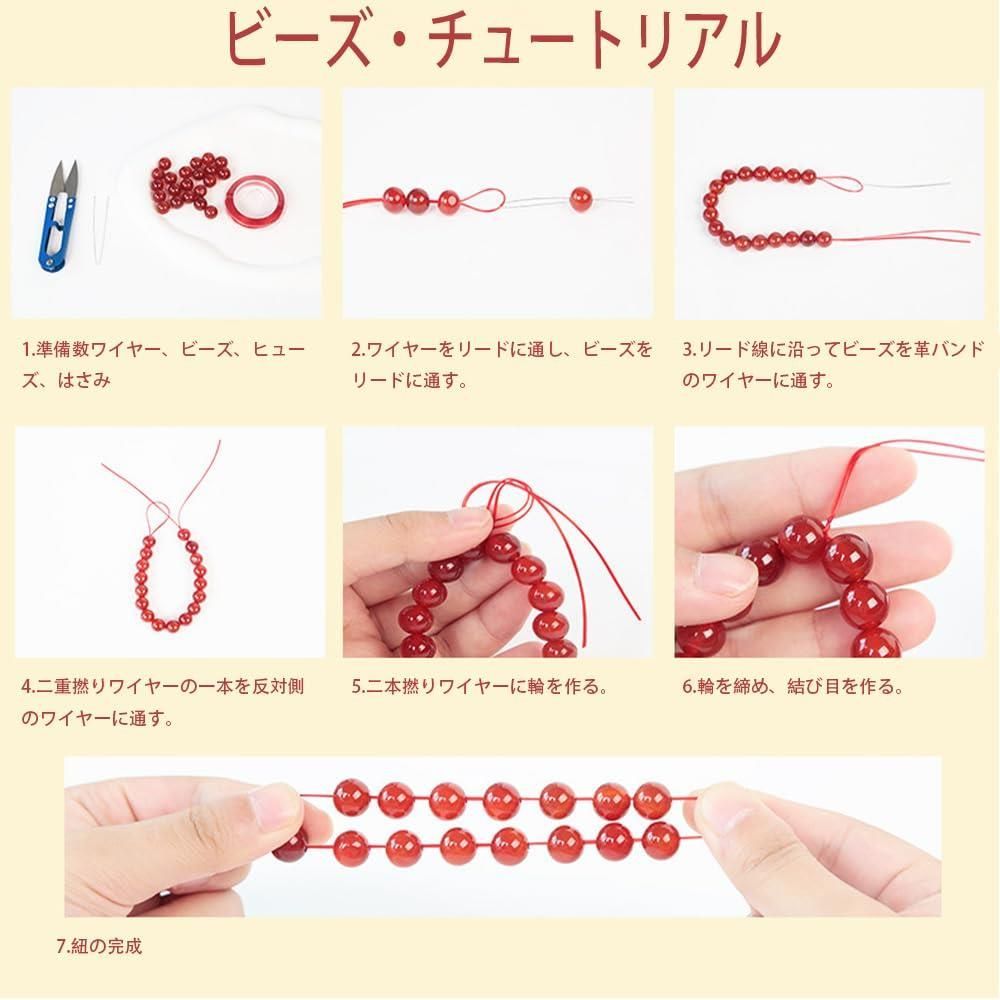 ビーズ・チュートリアル

1.準備数ワイヤー、ビーズ、ヒューズ、はさみ

2.ワイヤーをリードに通し、ビーズをリードに通す。

3.リード線に沿ってビーズを革バンドのワイヤーに通す。

4.二重撚りワイヤーの一本を反対側のワイヤーに通す。

5.二本撚りワイヤーに輪を作る。

6.輪を締め、結び目を作る。

7.紐の完成