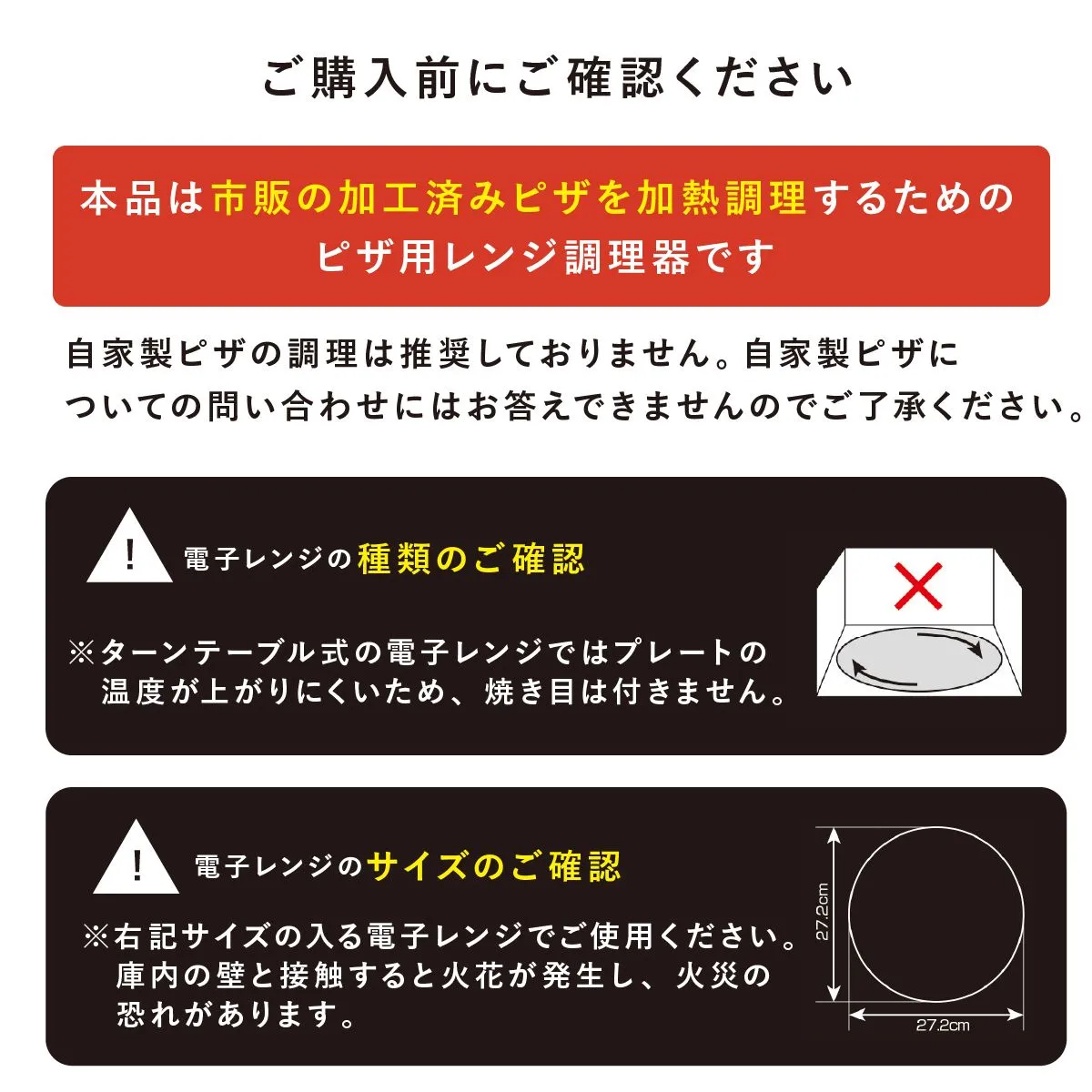 ご購入前にご確認ください

本品は市販の加工済みピザを加熱調理するためのピザ用レンジ調理器です

自家製ピザの調理は推奨しておりません。自家製ピザについての問い合わせにはお答えできませんのでご了承ください。

!

電子レンジの種類のご確認

※ターンテーブル式の電子レンジではプレートの温度が上がりにくいため、焼き目は付きません。

!

電子レンジのサイズのご確認

※右記サイズの入る電子レンジでご使用ください。庫内の壁と接触すると火花が発生し、火災の恐れがあります。

27.2cm

27.2cm