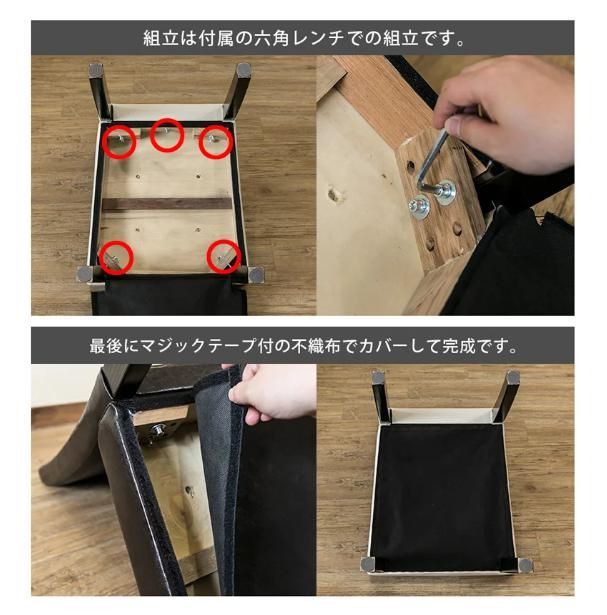 組立は付属の六角レンチでの組立です。

最後にマジックテープ付の不織布でカバーして完成です。