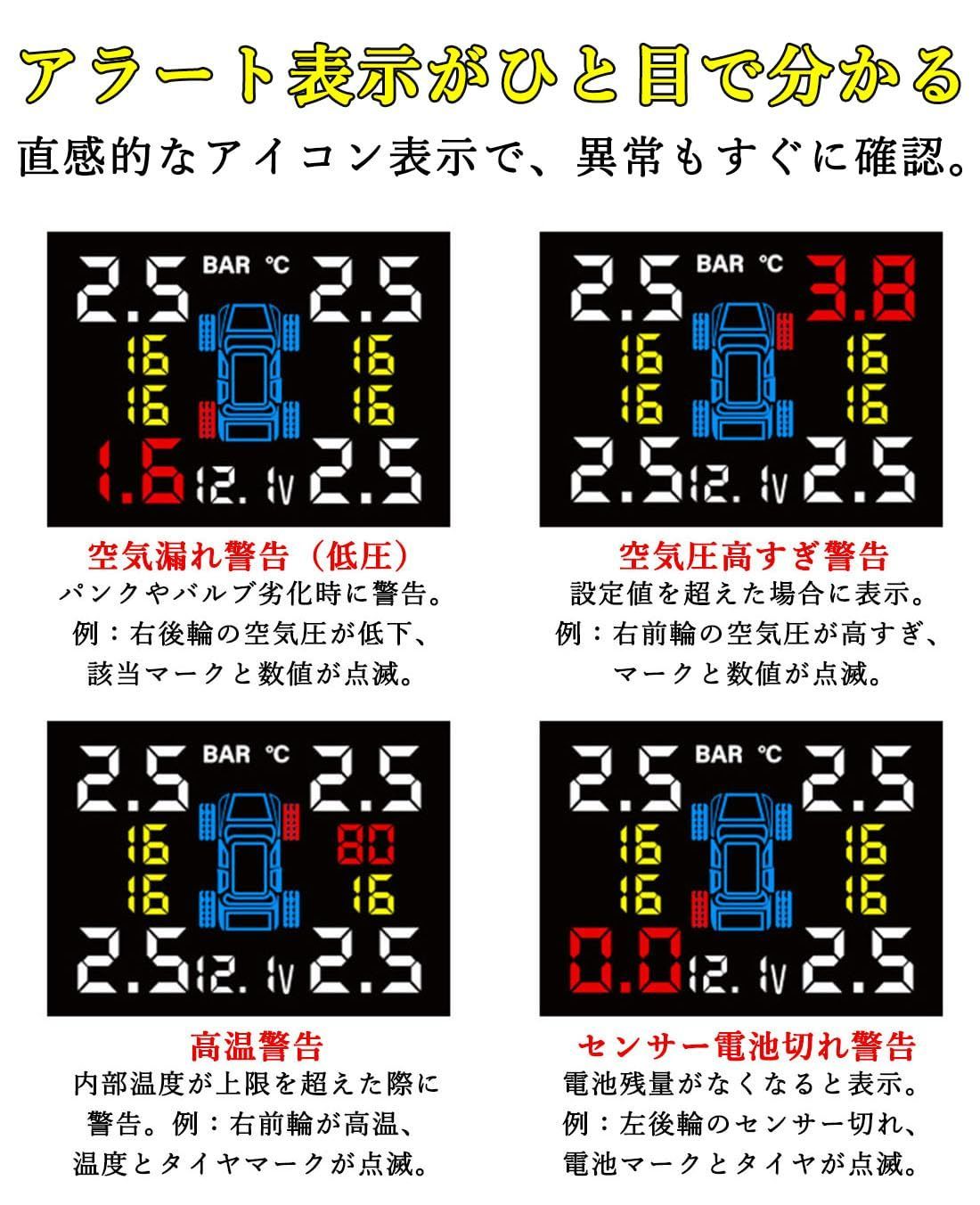 アラート表示がひと目で分かる
直感的なアイコン表示で、異常もすぐに確認。

2.5 BAR ℃ 2.5
16 16
16 16
1.6 12.1V 2.5

空気漏れ警告（低圧）
パンクやバルブ劣化時に警告。
例：右後輪の空気圧が低下、
該当マークと数値が点滅。

2.5 BAR ℃ 3.8
16 16
16 16
2.5 12.1V 2.5

空気圧高すぎ警告
設定値を超えた場合に表示。
例：右前輪の空気圧が高すぎ、
マークと数値が点滅。

2.5 BAR ℃ 2.5
16 80
16 16
2.5 12.1V 2.5

高温警告
内部温度が上限を超えた際に
警告。例：右前輪が高温、
温度とタイヤマークが点滅。

2.5 BAR ℃ 2.5
16 16
16 16
0.0 12.1V 2.5

センサー電池切れ警告
電池残量がなくなると表示。
例：左後輪のセンサー切れ、
電池マークとタイヤが点滅。