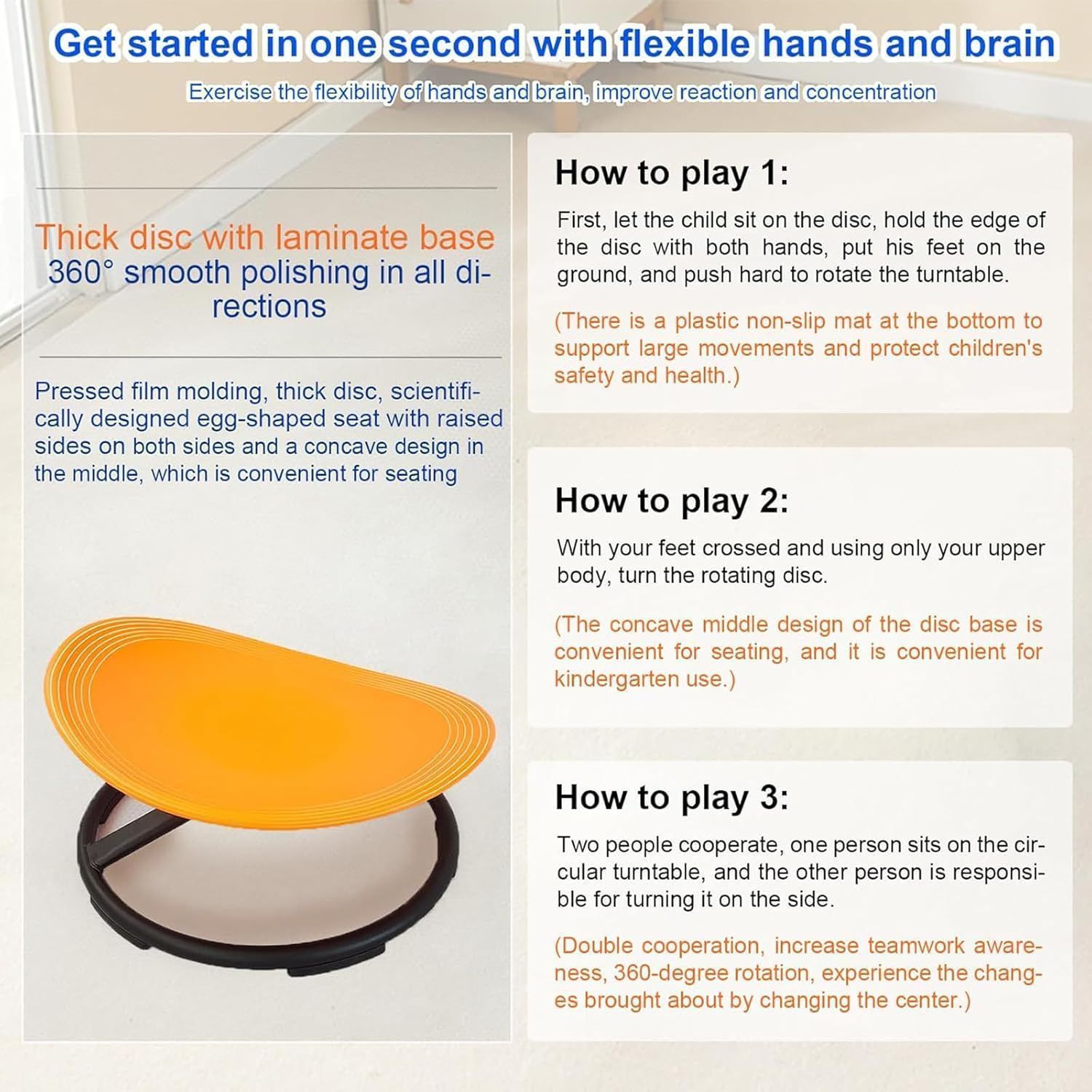 Get started in one second with flexible hands and brain

Exercise the flexibility of hands and brain, improve reaction and concentration

Thick disc with laminate base
360° smooth polishing in all directions

Pressed film molding, thick disc, scientifically designed egg-shaped seat with raised sides on both sides and a concave design in the middle, which is convenient for seating

How to play 1:

First, let the child sit on the disc, hold the edge of the disc with both hands, put his feet on the ground, and push hard to rotate the turntable.

(There is a plastic non-slip mat at the bottom to support large movements and protect children's safety and health.)

How to play 2:

With your feet crossed and using only your upper body, turn the rotating disc.

(The concave middle design of the disc base is convenient for seating, and it is convenient for kindergarten use.)

How to play 3:

Two people cooperate, one person sits on the circular turntable, and the other person is responsible for turning it on the side.

(Double cooperation, increase teamwork awareness, 360-degree rotation, experience the changes brought about by changing the center.)