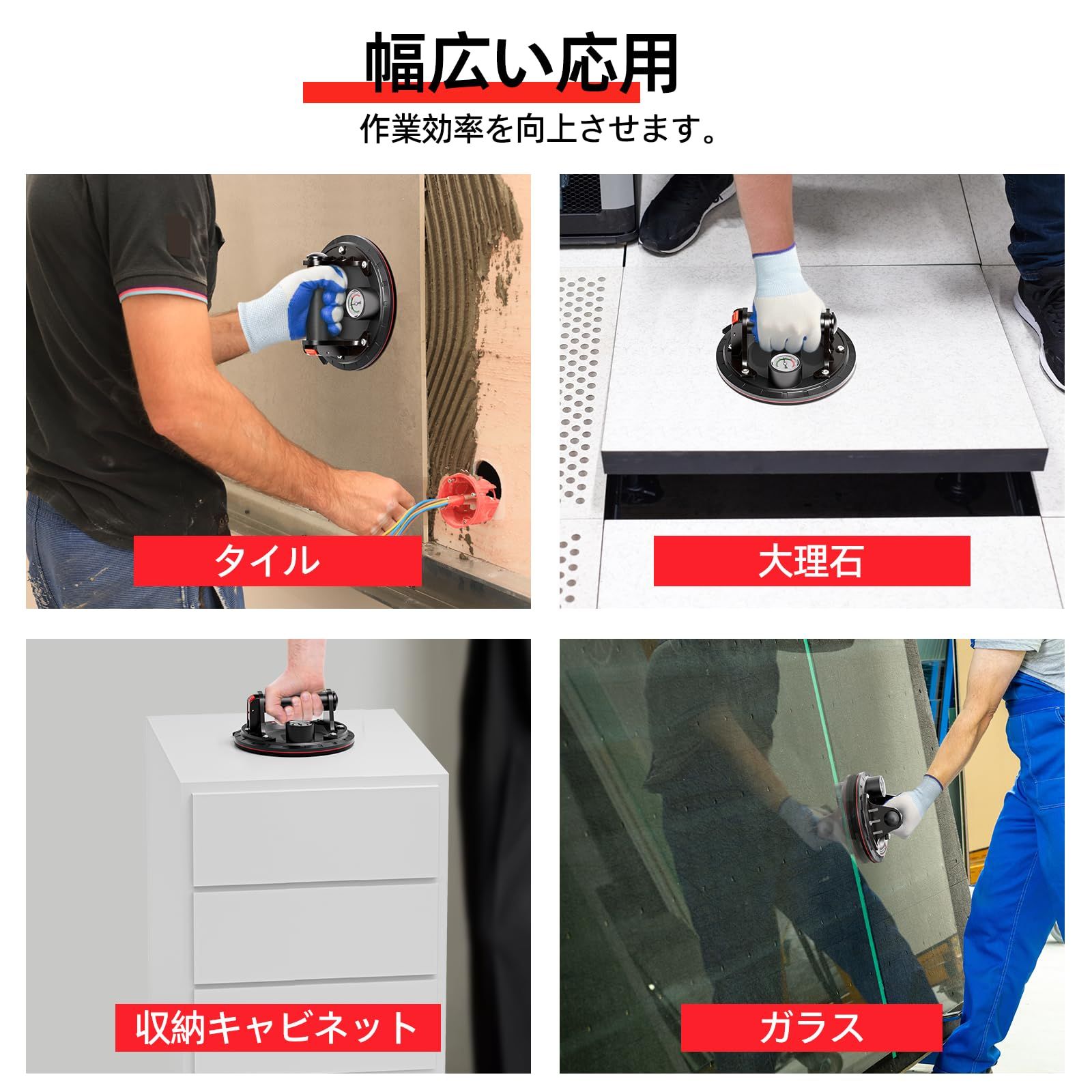 幅広い応用

作業効率を向上させます。

タイル

大理石

収納キャビネット

ガラス