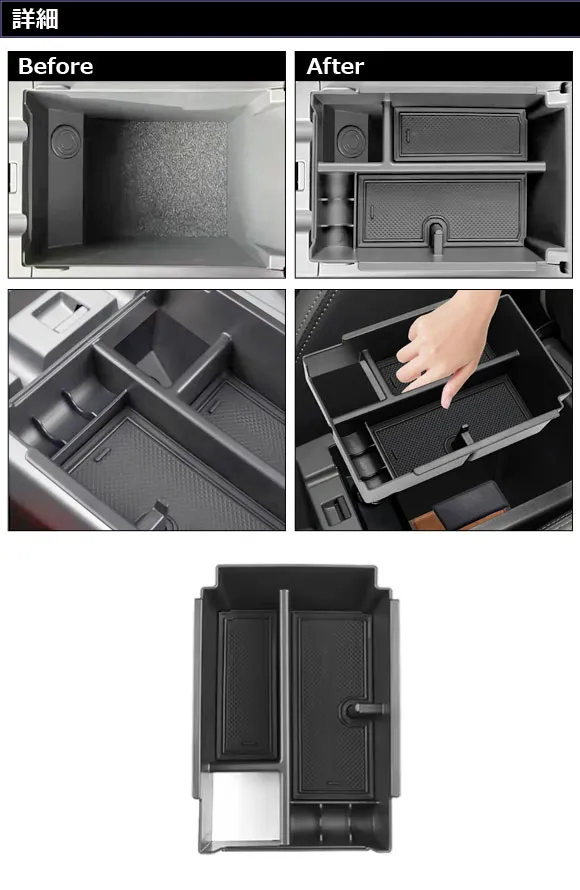 詳細

Before

After