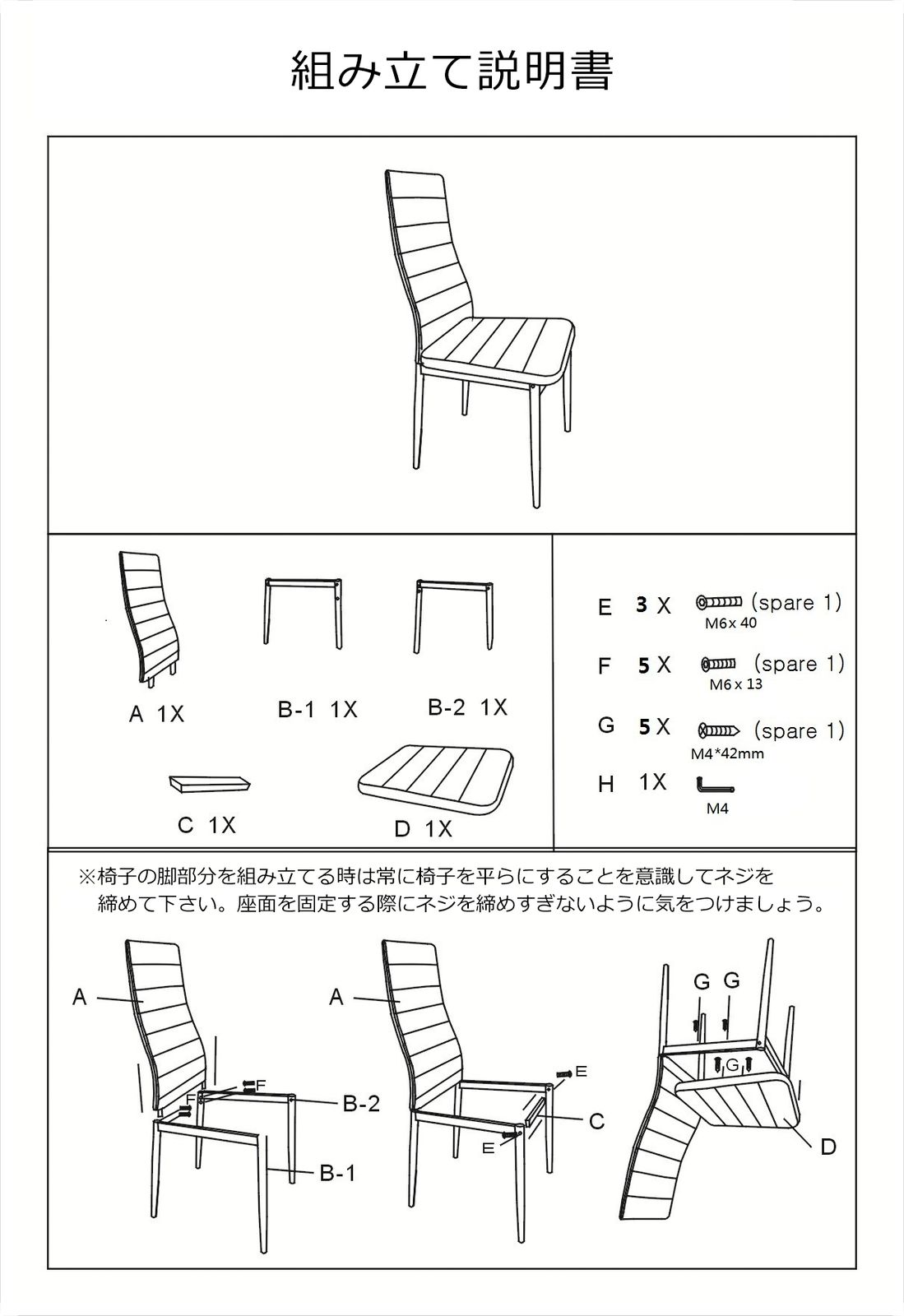 組み立て説明書

A 1X

B-1 1X

B-2 1X

C 1X

D 1X

E 3 X (spare 1) M6x 40

F 5 X (spare 1) M6 x 13

G 5 X (spare 1) M4*42mm

H 1X M4

※椅子の脚部分を組み立てる時は常に椅子を平らにすることを意識してネジを締めて下さい。座面を固定する際にネジを締めすぎないように気をつけましょう。

A
F
F
B-2
B-1

A
E
C
E

G G
G
D